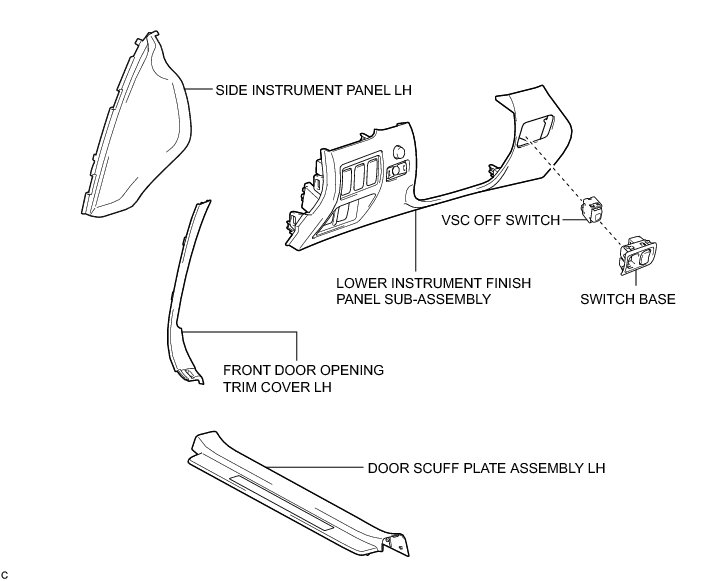 SIDE INSTRUMENT PANEL LH

VSC OFF SWITCH

LOWER INSTRUMENT FINISH PANEL SUB-ASSEMBLY

SWITCH BASE

FRONT DOOR OPENING TRIM COVER LH

DOOR SCUFF PLATE ASSEMBLY LH

C