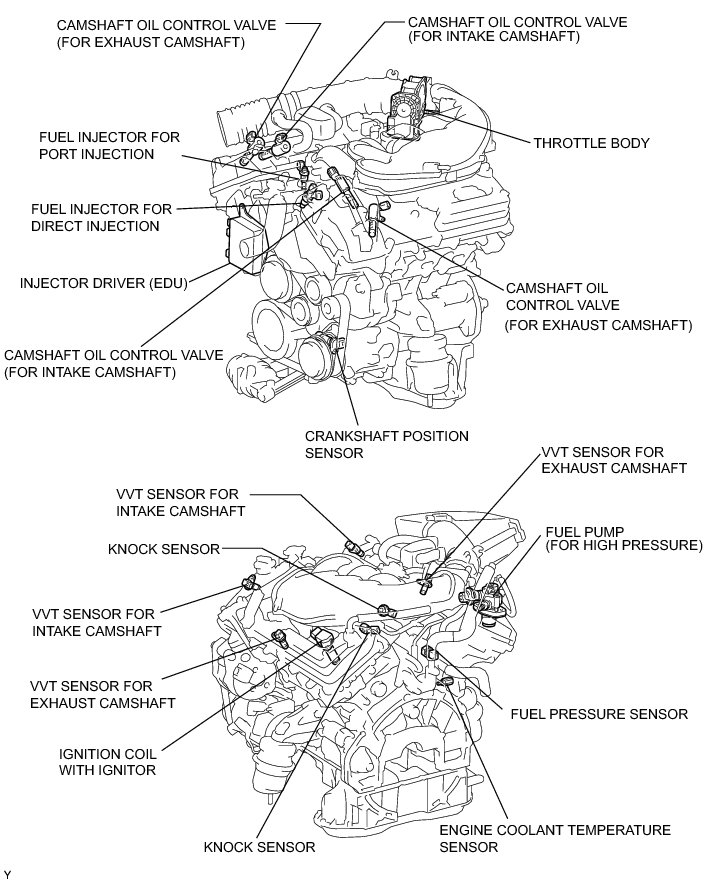 CAMSHAFT OIL CONTROL VALVE
(FOR EXHAUST CAMSHAFT)

CAMSHAFT OIL CONTROL VALVE
(FOR INTAKE CAMSHAFT)

FUEL INJECTOR FOR
PORT INJECTION

THROTTLE BODY

FUEL INJECTOR FOR
DIRECT INJECTION

INJECTOR DRIVER (EDU)

CAMSHAFT OIL
CONTROL VALVE
(FOR EXHAUST CAMSHAFT)

CAMSHAFT OIL CONTROL VALVE
(FOR INTAKE CAMSHAFT)

CRANKSHAFT POSITION
SENSOR

VVT SENSOR FOR
EXHAUST CAMSHAFT

VVT SENSOR FOR
INTAKE CAMSHAFT

FUEL PUMP
(FOR HIGH PRESSURE)

KNOCK SENSOR

VVT SENSOR FOR
INTAKE CAMSHAFT

VVT SENSOR FOR
EXHAUST CAMSHAFT

FUEL PRESSURE SENSOR

IGNITION COIL
WITH IGNITOR

KNOCK SENSOR

ENGINE COOLANT TEMPERATURE
SENSOR

Y