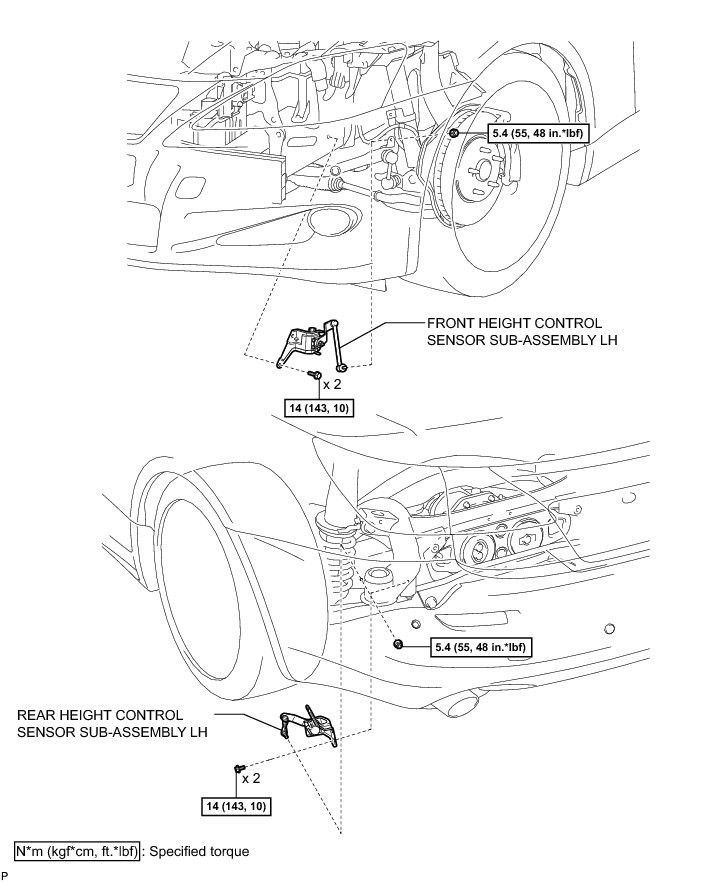 5.4 (55, 48 in.*lbf)

FRONT HEIGHT CONTROL SENSOR SUB-ASSEMBLY LH

x 2

14 (143, 10)

5.4 (55, 48 in.*lbf)

REAR HEIGHT CONTROL SENSOR SUB-ASSEMBLY LH

x 2

14 (143, 10)

N*m (kgf*cm, ft.*lbf) : Specified torque

P