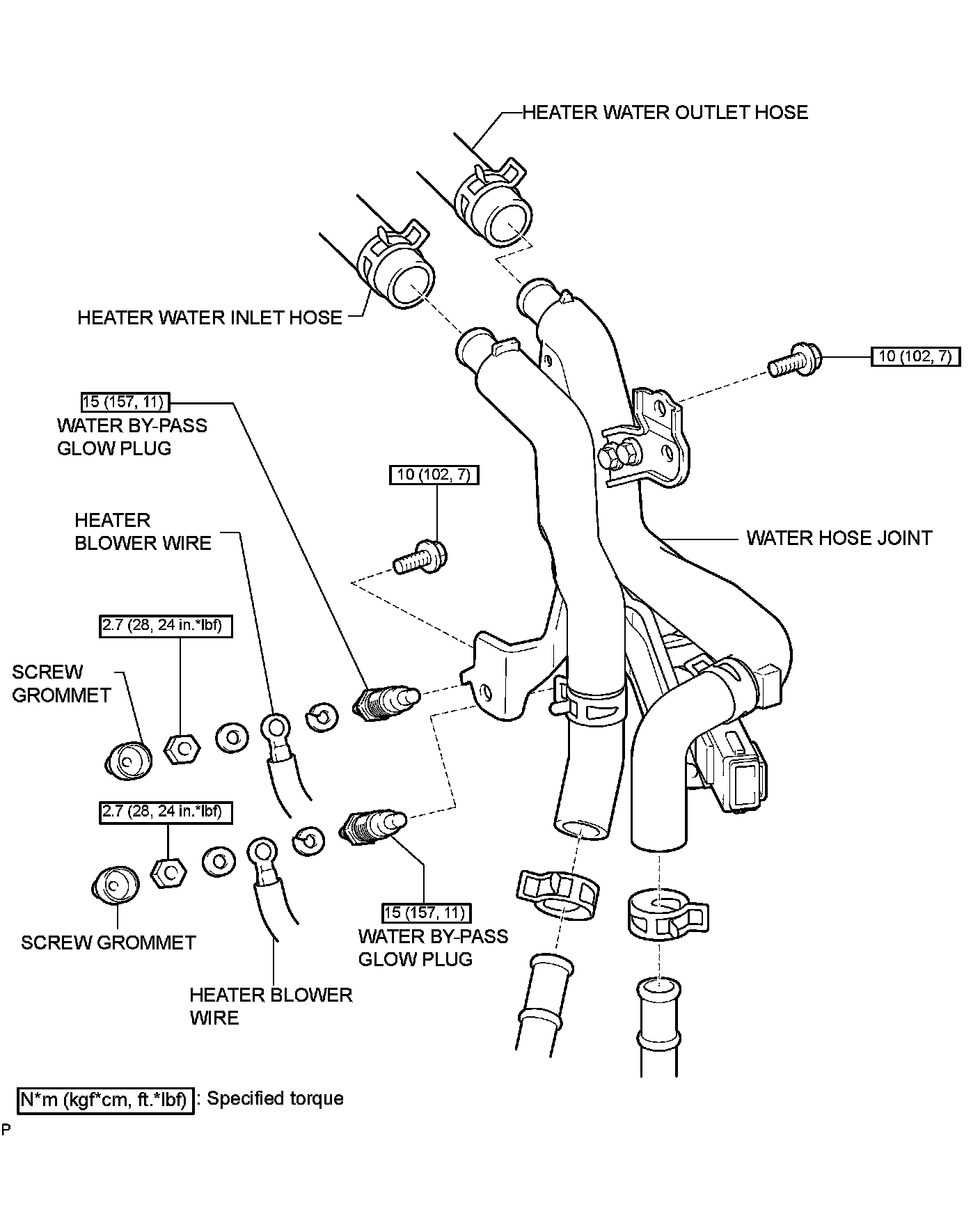 HEATER WATER OUTLET HOSE

HEATER WATER INLET HOSE

10 (102, 7)

15 (157, 11)
WATER BY-PASS GLOW PLUG

10 (102, 7)

HEATER BLOWER WIRE

WATER HOSE JOINT

2.7 (28, 24 in.*lbf)

SCREW GROMMET

2.7 (28, 24 in.*lbf)

SCREW GROMMET

15 (157, 11)
WATER BY-PASS GLOW PLUG

HEATER BLOWER WIRE

N*m (kgf*cm, ft.*lbf) : Specified torque

P