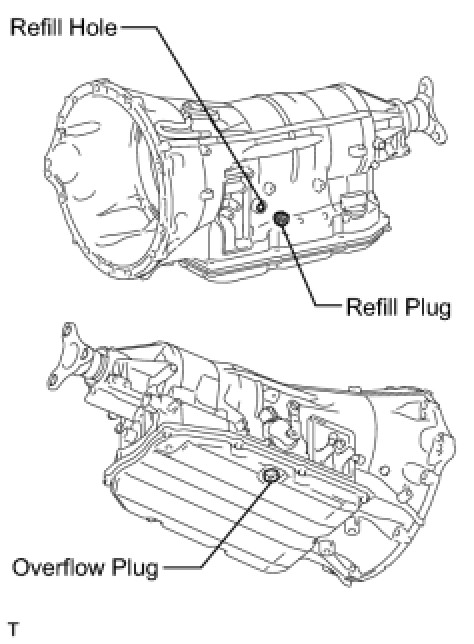 Refill Hole

Refill Plug

Overflow Plug

T