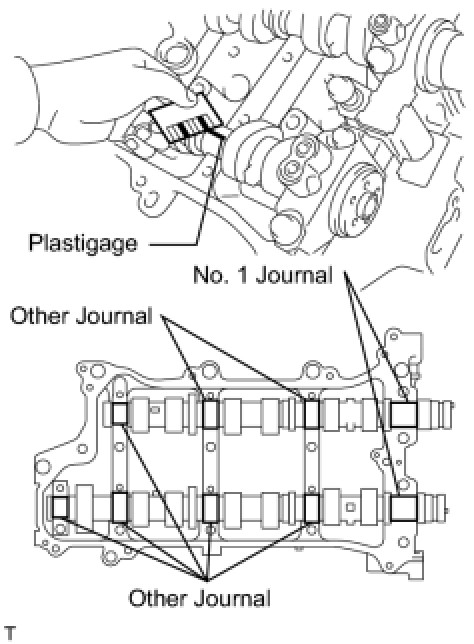 Plastigage

No. 1 Journal

Other Journal

Other Journal

T