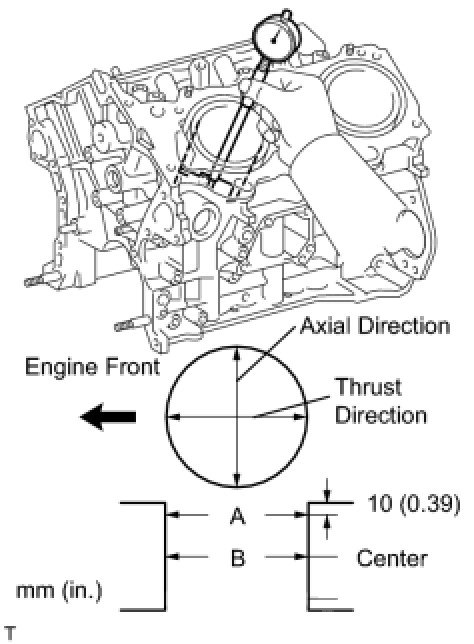 Axial Direction

Engine Front

Thrust Direction

A

10 (0.39)

B

Center

mm (in.)

T