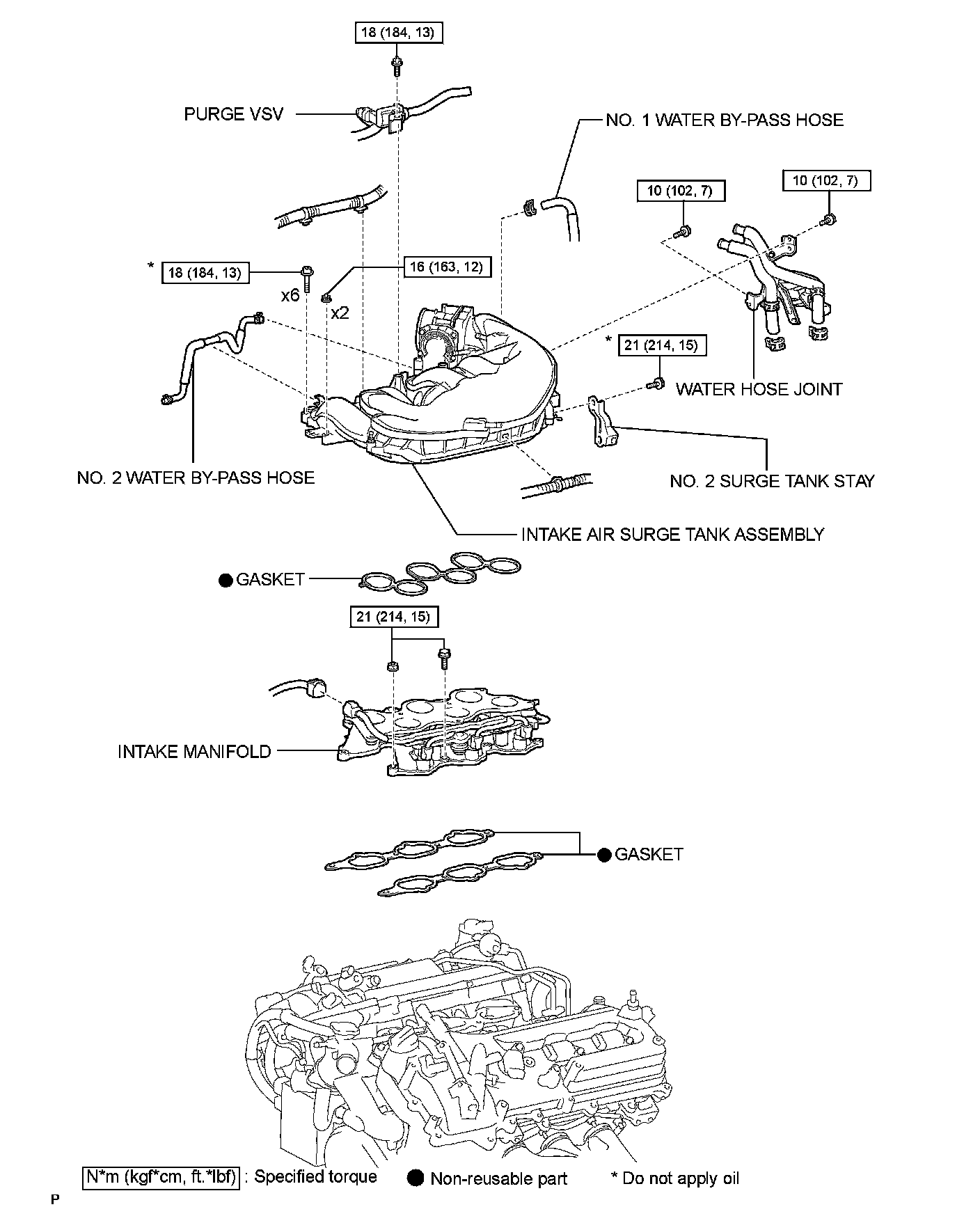 18 (184, 13)

PURGE VSV

NO. 1 WATER BY-PASS HOSE

10 (102, 7)

10 (102, 7)

* 18 (184, 13)

16 (163, 12)

x6

x2

* 21 (214, 15)

WATER HOSE JOINT

NO. 2 WATER BY-PASS HOSE

NO. 2 SURGE TANK STAY

INTAKE AIR SURGE TANK ASSEMBLY

● GASKET

21 (214, 15)

INTAKE MANIFOLD

● GASKET

N*m (kgf*cm, ft.*lbf) : Specified torque ● Non-reusable part * Do not apply oil

P