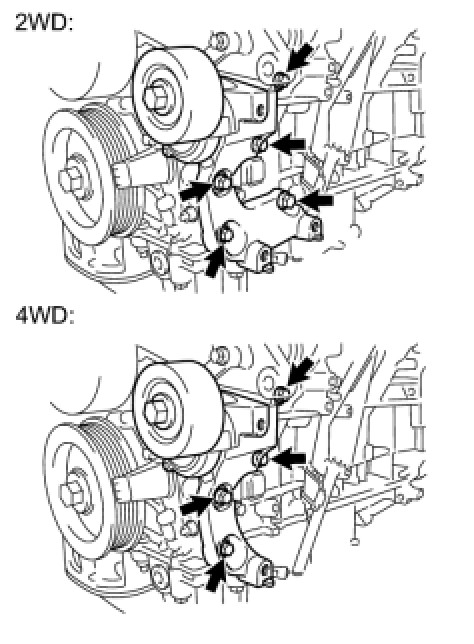 2WD:

4WD: