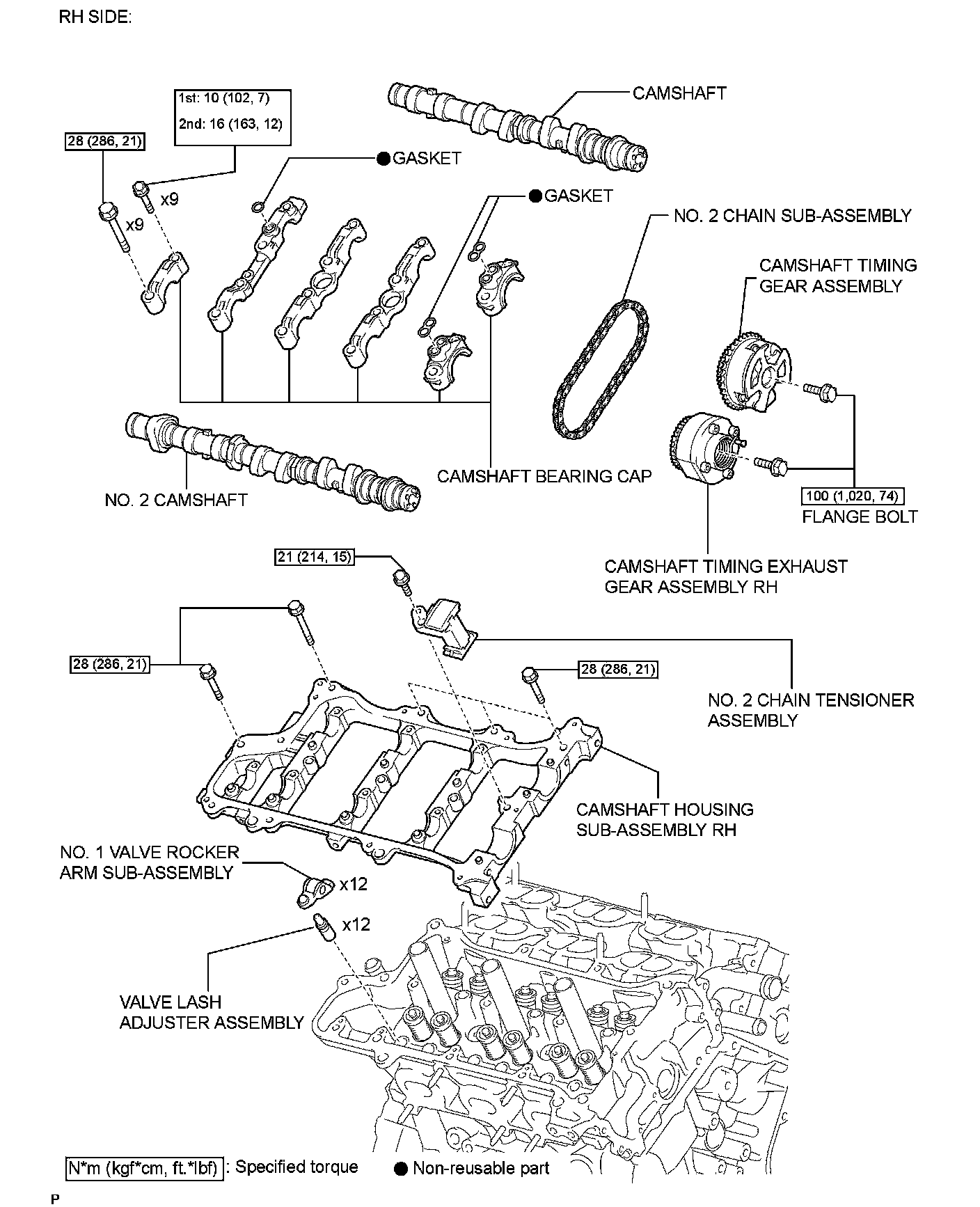 RH SIDE:

1st: 10 (102, 7)
2nd: 16 (163, 12)

28 (286, 21)

x9

x9

CAMSHAFT

● GASKET

● GASKET

NO. 2 CHAIN SUB-ASSEMBLY

CAMSHAFT TIMING GEAR ASSEMBLY

CAMSHAFT BEARING CAP

NO. 2 CAMSHAFT

100 (1,020, 74)
FLANGE BOLT

CAMSHAFT TIMING EXHAUST GEAR ASSEMBLY RH

21 (214, 15)

28 (286, 21)

28 (286, 21)

NO. 2 CHAIN TENSIONER ASSEMBLY

CAMSHAFT HOUSING SUB-ASSEMBLY RH

NO. 1 VALVE ROCKER ARM SUB-ASSEMBLY

x12

x12

VALVE LASH ADJUSTER ASSEMBLY

N*m (kgf*cm, ft.*lbf) : Specified torque

● Non-reusable part

P