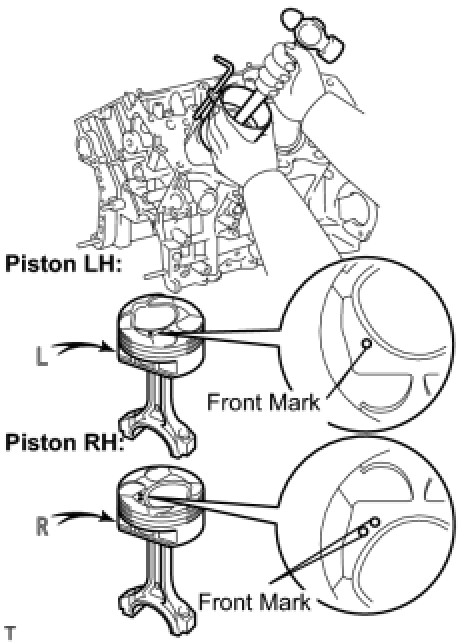 Piston LH:

L

Front Mark

Piston RH:

R

Front Mark

T