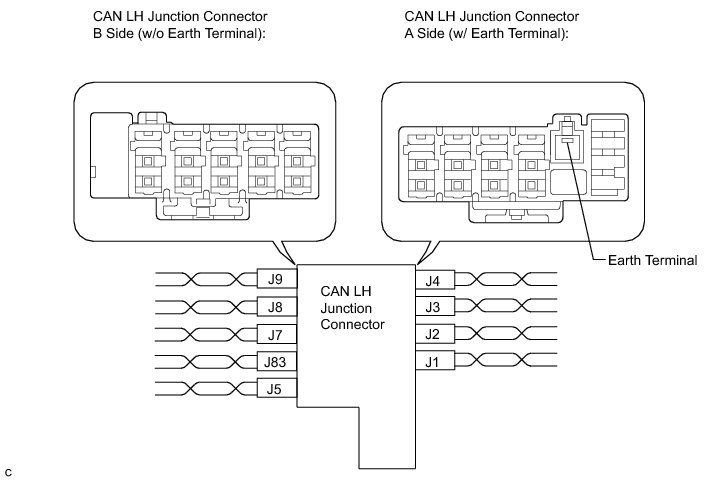 CAN LH Junction Connector
B Side (w/o Earth Terminal):

CAN LH Junction Connector
A Side (w/ Earth Terminal):

Earth Terminal

J9
J8
J7
J83
J5

CAN LH Junction Connector

J4
J3
J2
J1

C