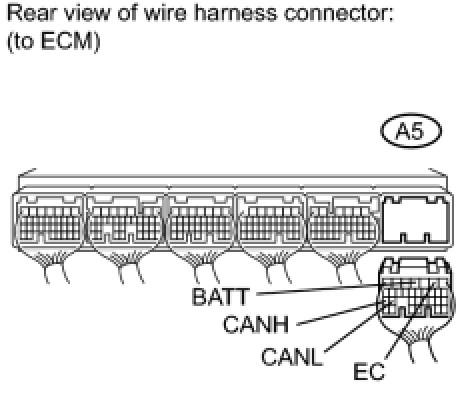 Rear view of wire harness connector:
(to ECM)

A5

BATT
CANH
CANL
EC