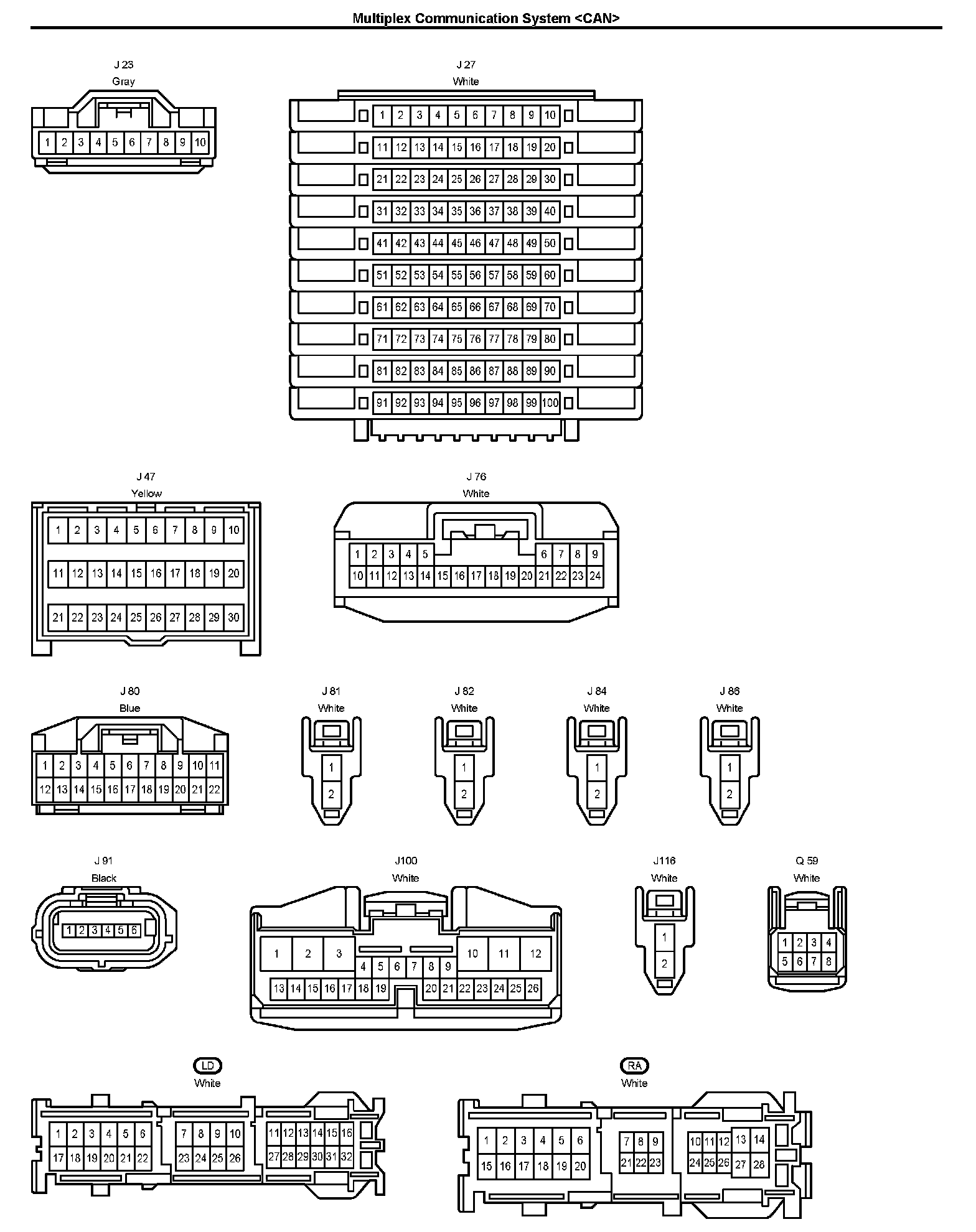 Multiplex Communication System <CAN>

J 23
Gray

1 2 3 4 5 6 7 8 9 10

J 27
White

1 2 3 4 5 6 7 8 9 10
11 12 13 14 15 16 17 18 19 20
21 22 23 24 25 26 27 28 29 30
31 32 33 34 35 36 37 38 39 40
41 42 43 44 45 46 47 48 49 50
51 52 53 54 55 56 57 58 59 60
61 62 63 64 65 66 67 68 69 70
71 72 73 74 75 76 77 78 79 80
81 82 83 84 85 86 87 88 89 90
91 92 93 94 95 96 97 98 99 100

J 47
Yellow

1 2 3 4 5 6 7 8 9 10
11 12 13 14 15 16 17 18 19 20
21 22 23 24 25 26 27 28 29 30

J 76
White

1 2 3 4 5 6 7 8 9
10 11 12 13 14 15 16 17 18 19 20 21 22 23 24

J 80
Blue

1 2 3 4 5 6 7 8 9 10 11
12 13 14 15 16 17 18 19 20 21 22

J 81
White

1
2

J 82
White

1
2

J 84
White

1
2

J 86
White

1
2

J 91
Black

1 2 3 4 5 6

J100
White

1 2 3 10 11 12
4 5 6 7 8 9
13 14 15 16 17 18 19 20 21 22 23 24 25 26

J116
White

1
2

Q 59
White

1 2 3 4
5 6 7 8

LD
White

1 2 3 4 5 6 7 8 9 10 11 12 13 14 15 16
17 18 19 20 21 22 23 24 25 26 27 28 29 30 31 32

RA
White

1 2 3 4 5 6 7 8 9 10 11 12 13 14
15 16 17 18 19 20 21 22 23 24 25 26 27 28