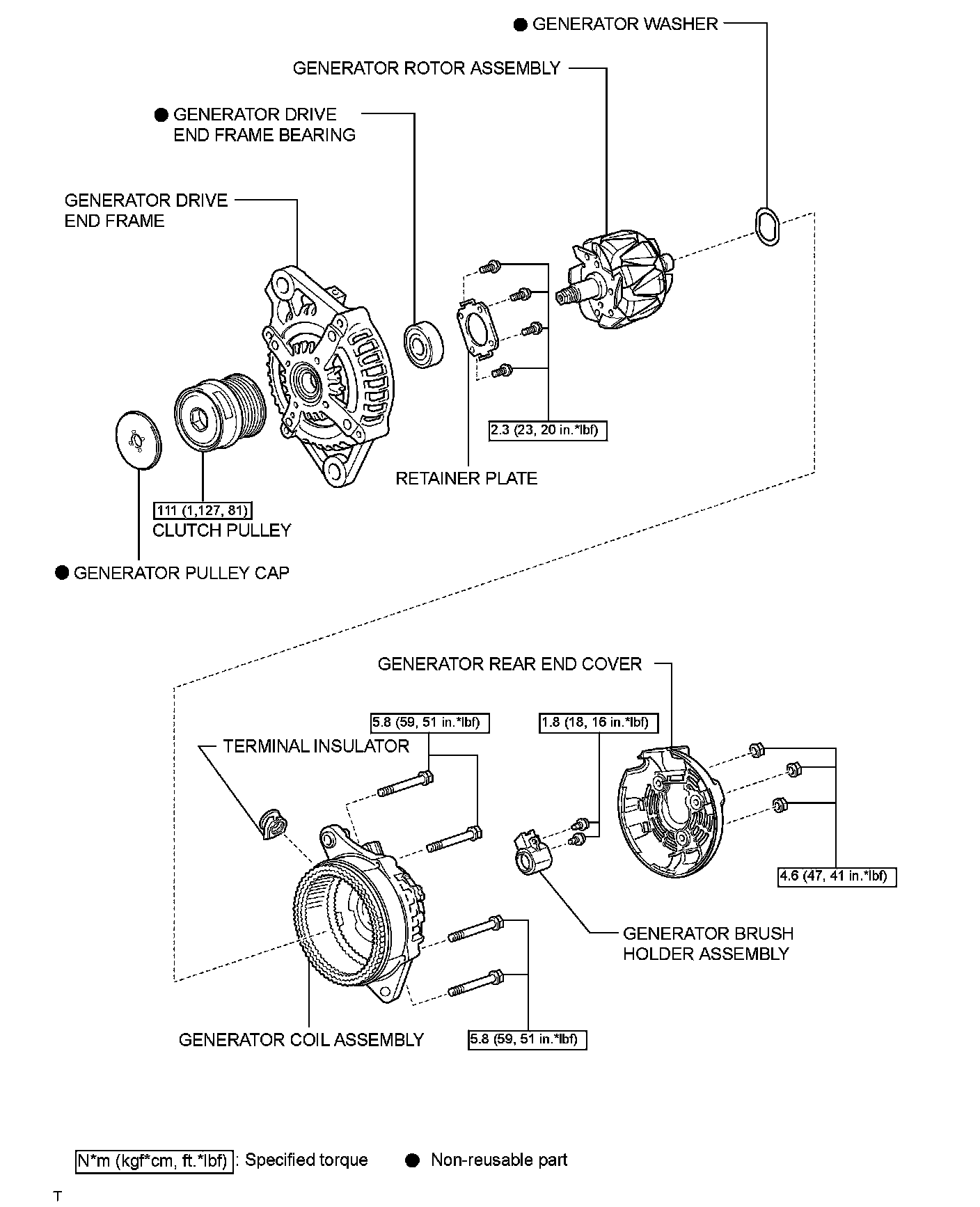 ● GENERATOR WASHER

GENERATOR ROTOR ASSEMBLY

● GENERATOR DRIVE END FRAME BEARING

GENERATOR DRIVE END FRAME

2.3 (23, 20 in.*lbf)

RETAINER PLATE

111 (1,127, 81)

CLUTCH PULLEY

● GENERATOR PULLEY CAP

GENERATOR REAR END COVER

5.8 (59, 51 in.*lbf)

1.8 (18, 16 in.*lbf)

TERMINAL INSULATOR

4.6 (47, 41 in.*lbf)

GENERATOR BRUSH HOLDER ASSEMBLY

GENERATOR COIL ASSEMBLY

5.8 (59, 51 in.*lbf)

N*m (kgf*cm, ft.*lbf) : Specified torque ● Non-reusable part

T