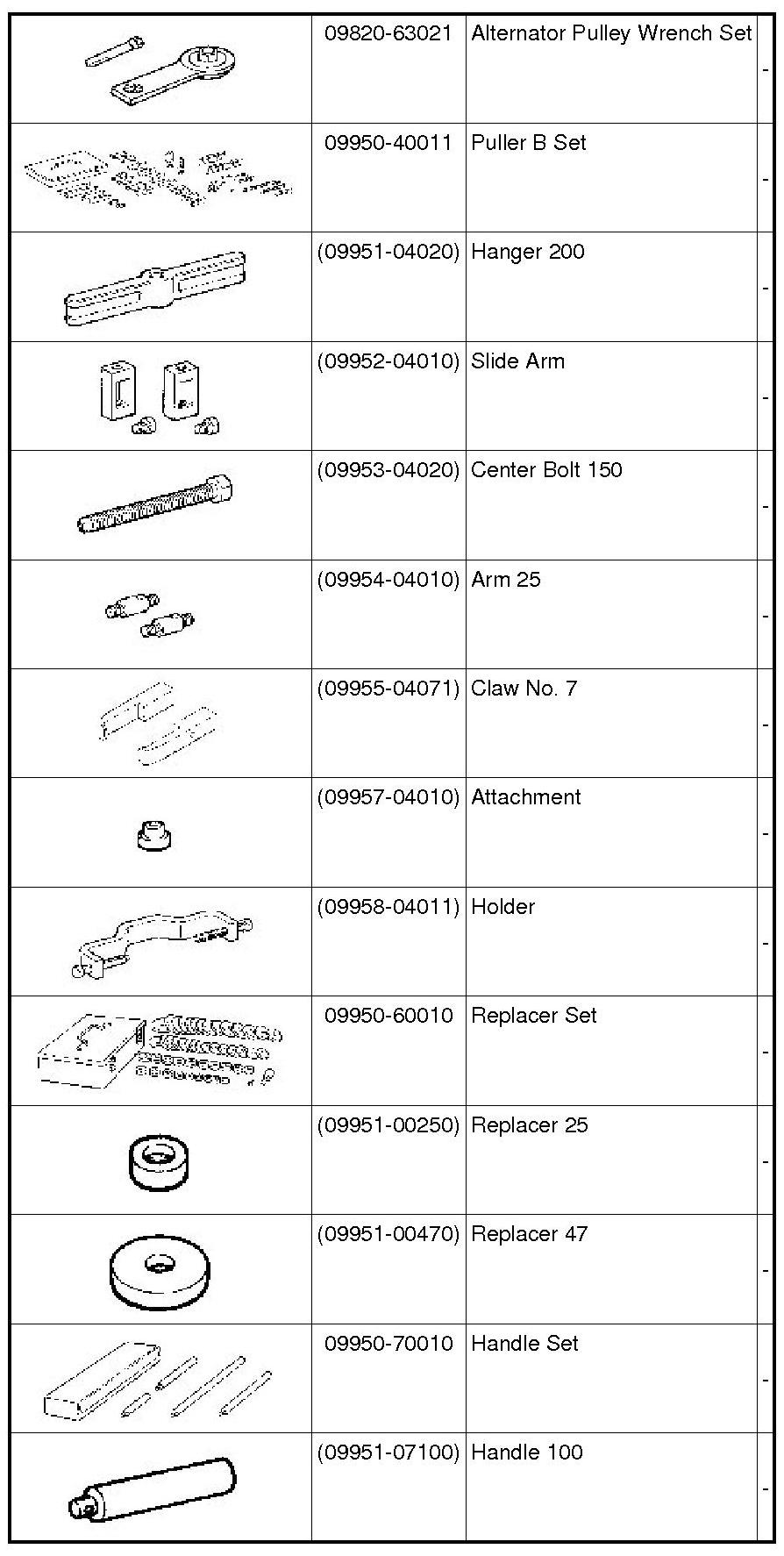 | | | | |
|---|---|---|---|
| | 09820-63021 | Alternator Pulley Wrench Set | - |
| | 09950-40011 | Puller B Set | - |
| | (09951-04020) | Hanger 200 | - |
| | (09952-04010) | Slide Arm | - |
| | (09953-04020) | Center Bolt 150 | - |
| | (09954-04010) | Arm 25 | - |
| | (09955-04071) | Claw No. 7 | - |
| | (09957-04010) | Attachment | - |
| | (09958-04011) | Holder | - |
| | 09950-60010 | Replacer Set | - |
| | (09951-00250) | Replacer 25 | - |
| | (09951-00470) | Replacer 47 | - |
| | 09950-70010 | Handle Set | - |
| | (09951-07100) | Handle 100 | - |