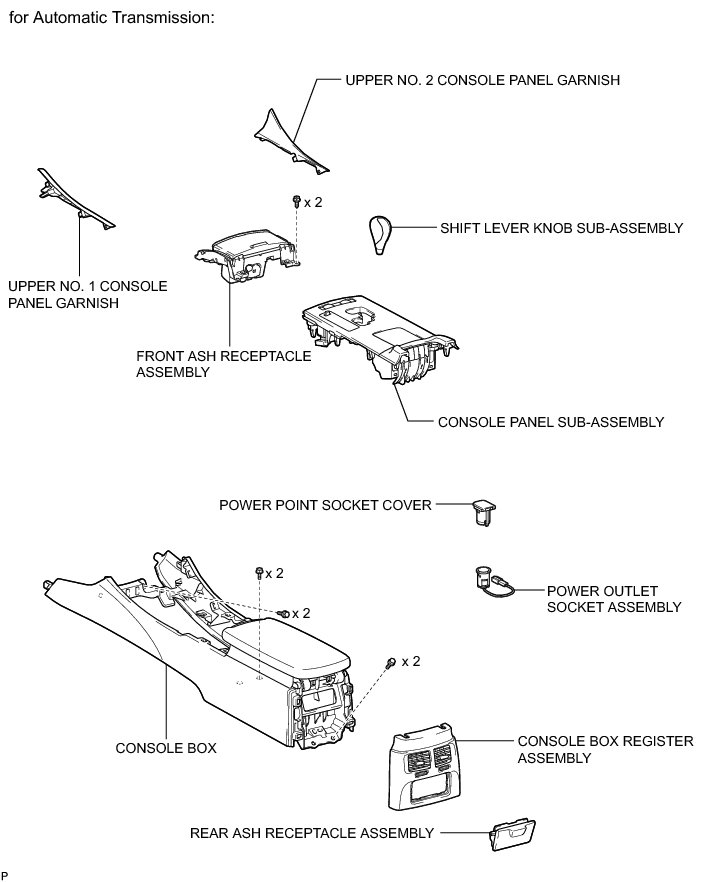 for Automatic Transmission:

UPPER NO. 2 CONSOLE PANEL GARNISH

x 2

SHIFT LEVER KNOB SUB-ASSEMBLY

UPPER NO. 1 CONSOLE PANEL GARNISH

FRONT ASH RECEPTACLE ASSEMBLY

CONSOLE PANEL SUB-ASSEMBLY

POWER POINT SOCKET COVER

x 2

x 2

POWER OUTLET SOCKET ASSEMBLY

x 2

CONSOLE BOX

CONSOLE BOX REGISTER ASSEMBLY

REAR ASH RECEPTACLE ASSEMBLY

P