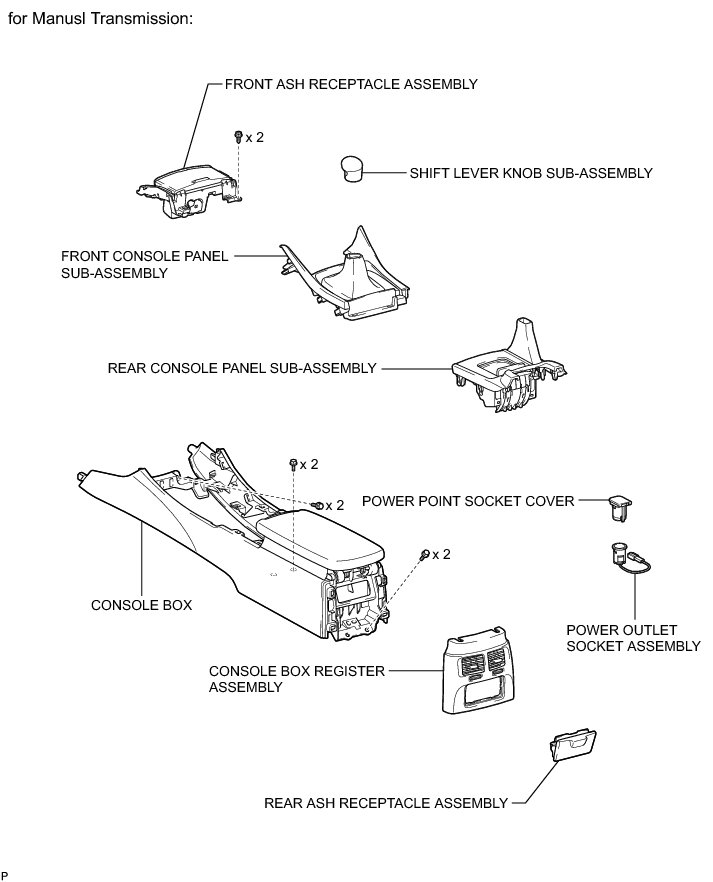 for Manusl Transmission:

FRONT ASH RECEPTACLE ASSEMBLY

x 2

SHIFT LEVER KNOB SUB-ASSEMBLY

FRONT CONSOLE PANEL SUB-ASSEMBLY

REAR CONSOLE PANEL SUB-ASSEMBLY

x 2

x 2

POWER POINT SOCKET COVER

x 2

CONSOLE BOX

POWER OUTLET SOCKET ASSEMBLY

CONSOLE BOX REGISTER ASSEMBLY

REAR ASH RECEPTACLE ASSEMBLY

P