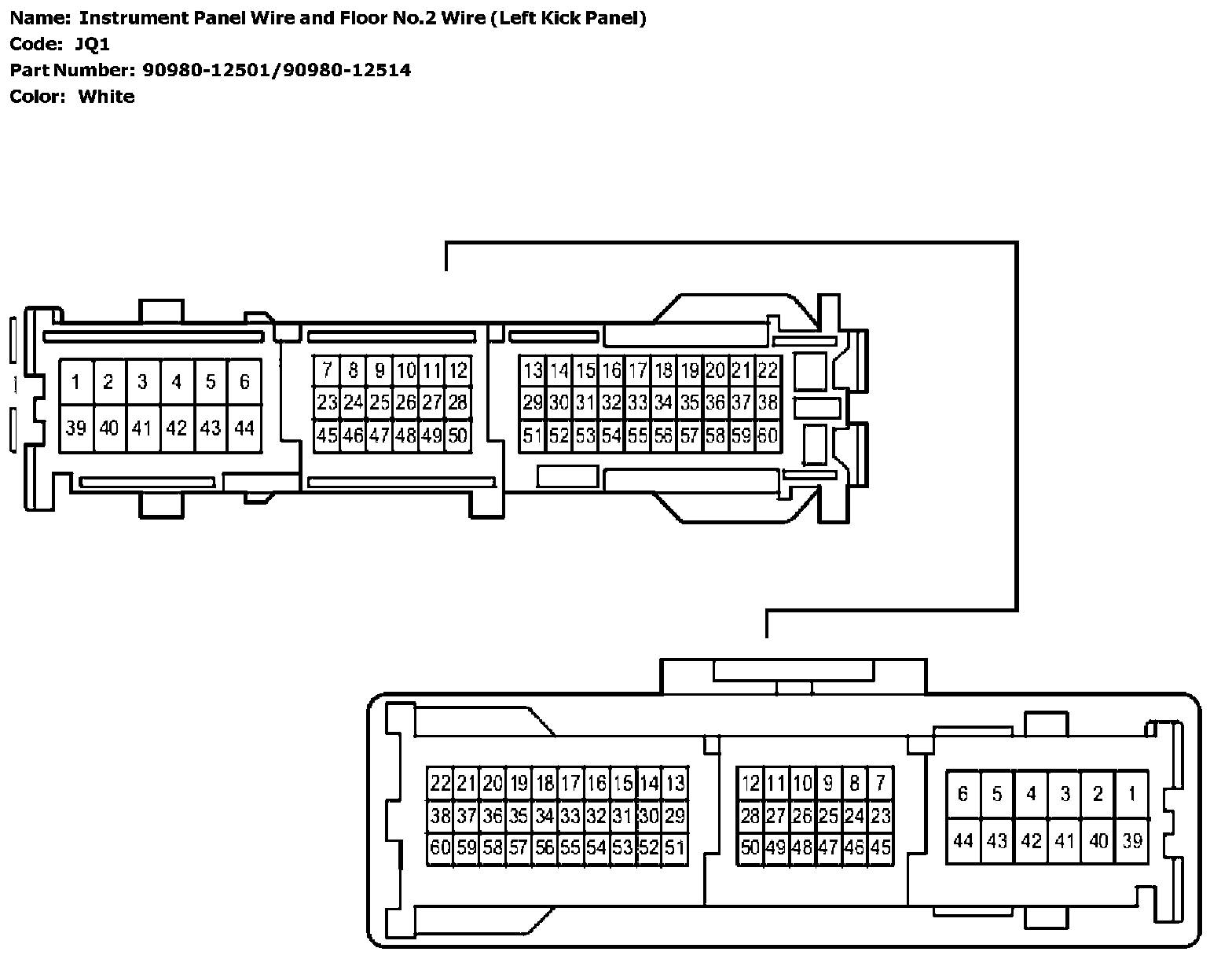 Name: Instrument Panel Wire and Floor No.2 Wire (Left Kick Panel)
Code: JQ1
Part Number: 90980-12501/90980-12514
Color: White

| 1 | 2 | 3 | 4 | 5 | 6 |
|---|---|---|---|---|---|
| 39 | 40 | 41 | 42 | 43 | 44 |

| 7 | 8 | 9 | 10 | 11 | 12 |
|---|---|---|---|---|---|
| 23 | 24 | 25 | 26 | 27 | 28 |
| 45 | 46 | 47 | 48 | 49 | 50 |

| 13 | 14 | 15 | 16 | 17 | 18 | 19 | 20 | 21 | 22 |
|---|---|---|---|---|---|---|---|---|---|
| 29 | 30 | 31 | 32 | 33 | 34 | 35 | 36 | 37 | 38 |
| 51 | 52 | 53 | 54 | 55 | 56 | 57 | 58 | 59 | 60 |

| 22 | 21 | 20 | 19 | 18 | 17 | 16 | 15 | 14 | 13 |
|---|---|---|---|---|---|---|---|---|---|
| 38 | 37 | 36 | 35 | 34 | 33 | 32 | 31 | 30 | 29 |
| 60 | 59 | 58 | 57 | 56 | 55 | 54 | 53 | 52 | 51 |

| 12 | 11 | 10 | 9 | 8 | 7 |
|---|---|---|---|---|---|
| 28 | 27 | 26 | 25 | 24 | 23 |
| 50 | 49 | 48 | 47 | 46 | 45 |

| 6 | 5 | 4 | 3 | 2 | 1 |
|---|---|---|---|---|---|
| 44 | 43 | 42 | 41 | 40 | 39 |