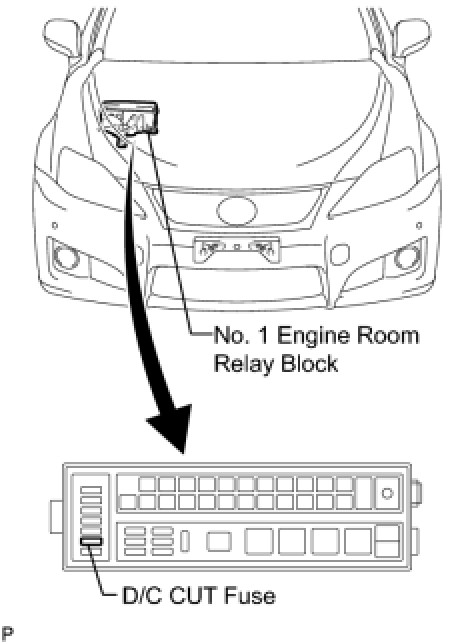 No. 1 Engine Room Relay Block

D/C CUT Fuse

P