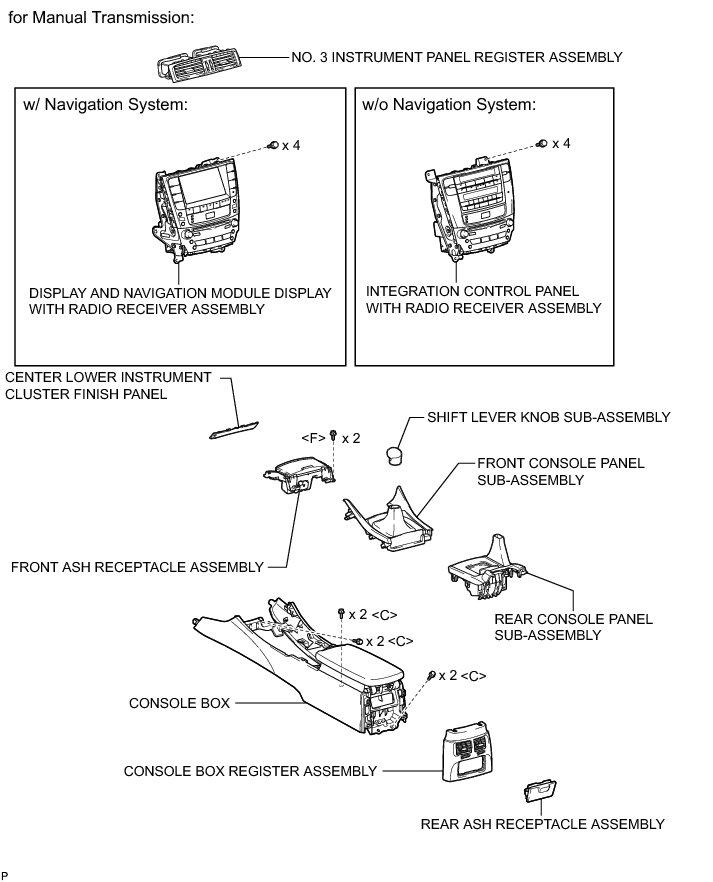 for Manual Transmission:

NO. 3 INSTRUMENT PANEL REGISTER ASSEMBLY

w/ Navigation System:

x 4

DISPLAY AND NAVIGATION MODULE DISPLAY WITH RADIO RECEIVER ASSEMBLY

w/o Navigation System:

x 4

INTEGRATION CONTROL PANEL WITH RADIO RECEIVER ASSEMBLY

CENTER LOWER INSTRUMENT CLUSTER FINISH PANEL

<F> x 2

SHIFT LEVER KNOB SUB-ASSEMBLY

FRONT CONSOLE PANEL SUB-ASSEMBLY

FRONT ASH RECEPTACLE ASSEMBLY

REAR CONSOLE PANEL SUB-ASSEMBLY

x 2 <C>

x 2 <C>

x 2 <C>

CONSOLE BOX

CONSOLE BOX REGISTER ASSEMBLY

REAR ASH RECEPTACLE ASSEMBLY

P