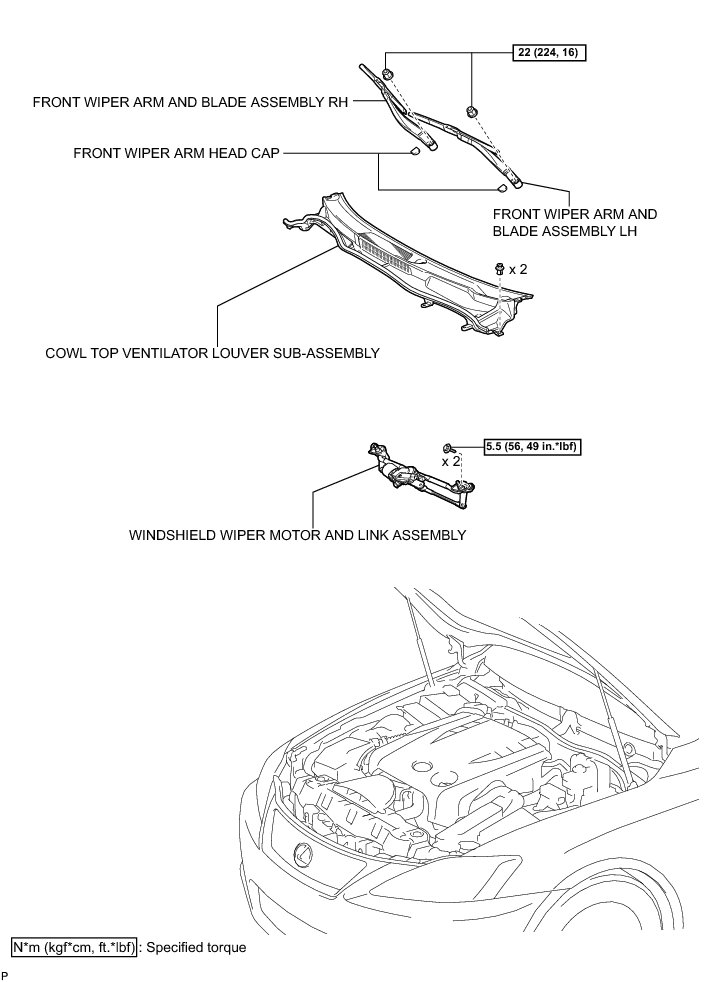 22 (224, 16)

FRONT WIPER ARM AND BLADE ASSEMBLY RH

FRONT WIPER ARM HEAD CAP

FRONT WIPER ARM AND BLADE ASSEMBLY LH

x 2

COWL TOP VENTILATOR LOUVER SUB-ASSEMBLY

5.5 (56, 49 in.*lbf)

x 2

WINDSHIELD WIPER MOTOR AND LINK ASSEMBLY

N*m (kgf*cm, ft.*lbf) : Specified torque

P