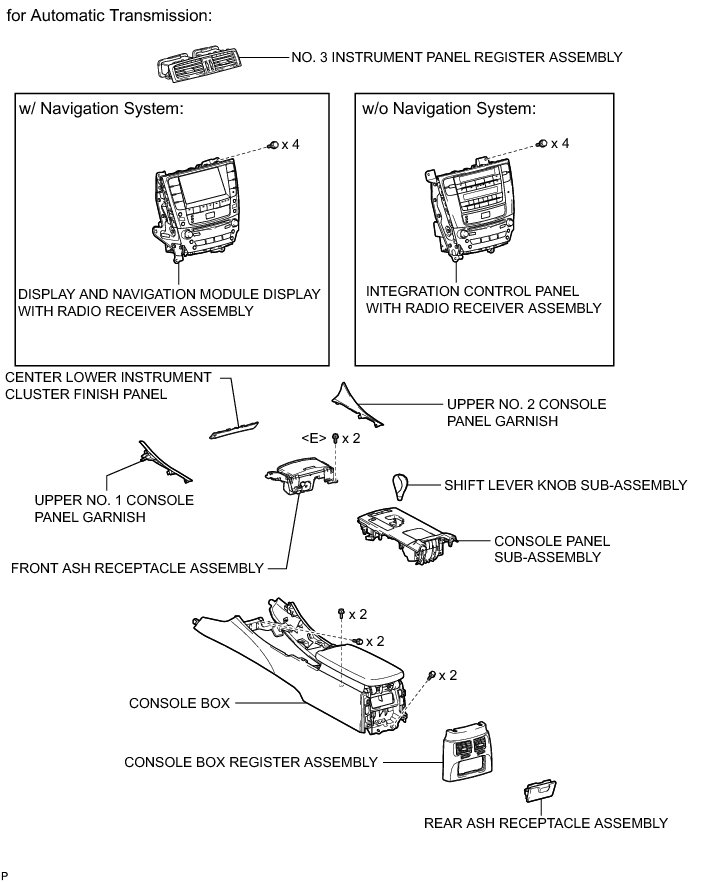 for Automatic Transmission:

NO. 3 INSTRUMENT PANEL REGISTER ASSEMBLY

w/ Navigation System:

x 4

DISPLAY AND NAVIGATION MODULE DISPLAY WITH RADIO RECEIVER ASSEMBLY

w/o Navigation System:

x 4

INTEGRATION CONTROL PANEL WITH RADIO RECEIVER ASSEMBLY

CENTER LOWER INSTRUMENT CLUSTER FINISH PANEL

UPPER NO. 2 CONSOLE PANEL GARNISH

<E> x 2

UPPER NO. 1 CONSOLE PANEL GARNISH

SHIFT LEVER KNOB SUB-ASSEMBLY

CONSOLE PANEL SUB-ASSEMBLY

FRONT ASH RECEPTACLE ASSEMBLY

x 2

x 2

x 2

CONSOLE BOX

CONSOLE BOX REGISTER ASSEMBLY

REAR ASH RECEPTACLE ASSEMBLY

P