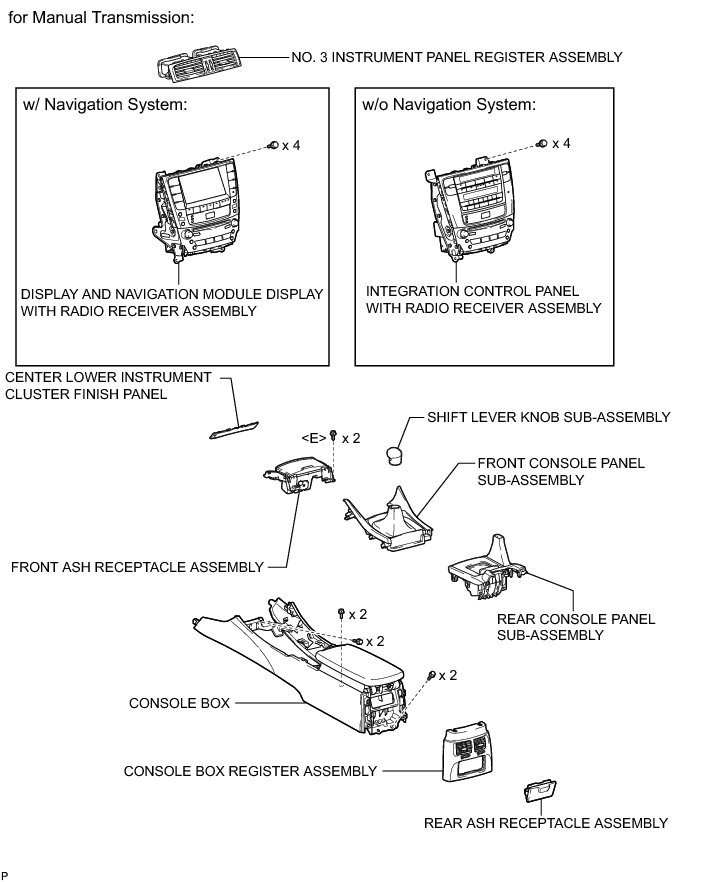 for Manual Transmission:

NO. 3 INSTRUMENT PANEL REGISTER ASSEMBLY

w/ Navigation System:

x 4

DISPLAY AND NAVIGATION MODULE DISPLAY WITH RADIO RECEIVER ASSEMBLY

w/o Navigation System:

x 4

INTEGRATION CONTROL PANEL WITH RADIO RECEIVER ASSEMBLY

CENTER LOWER INSTRUMENT CLUSTER FINISH PANEL

<E> x 2

SHIFT LEVER KNOB SUB-ASSEMBLY

FRONT CONSOLE PANEL SUB-ASSEMBLY

FRONT ASH RECEPTACLE ASSEMBLY

REAR CONSOLE PANEL SUB-ASSEMBLY

x 2

x 2

x 2

CONSOLE BOX

CONSOLE BOX REGISTER ASSEMBLY

REAR ASH RECEPTACLE ASSEMBLY

P