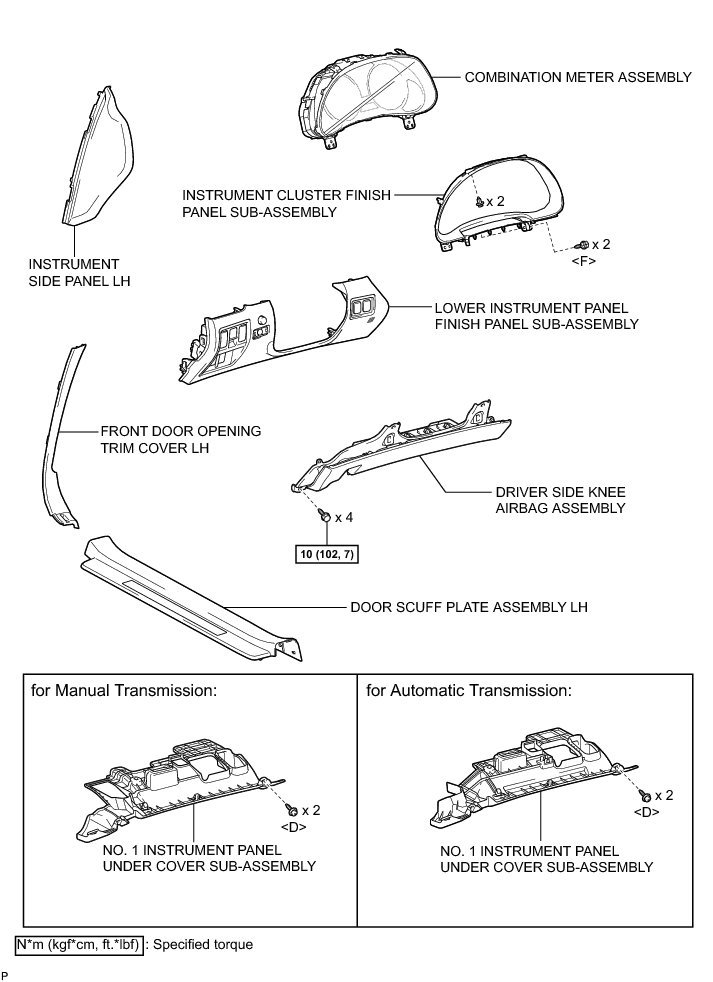 COMBINATION METER ASSEMBLY

INSTRUMENT CLUSTER FINISH PANEL SUB-ASSEMBLY

x 2

x 2
<F>

INSTRUMENT SIDE PANEL LH

LOWER INSTRUMENT PANEL FINISH PANEL SUB-ASSEMBLY

FRONT DOOR OPENING TRIM COVER LH

DRIVER SIDE KNEE AIRBAG ASSEMBLY

x 4

10 (102, 7)

DOOR SCUFF PLATE ASSEMBLY LH

for Manual Transmission:

x 2
<D>

NO. 1 INSTRUMENT PANEL UNDER COVER SUB-ASSEMBLY

for Automatic Transmission:

x 2
<D>

NO. 1 INSTRUMENT PANEL UNDER COVER SUB-ASSEMBLY

N*m (kgf*cm, ft.*lbf) : Specified torque

P