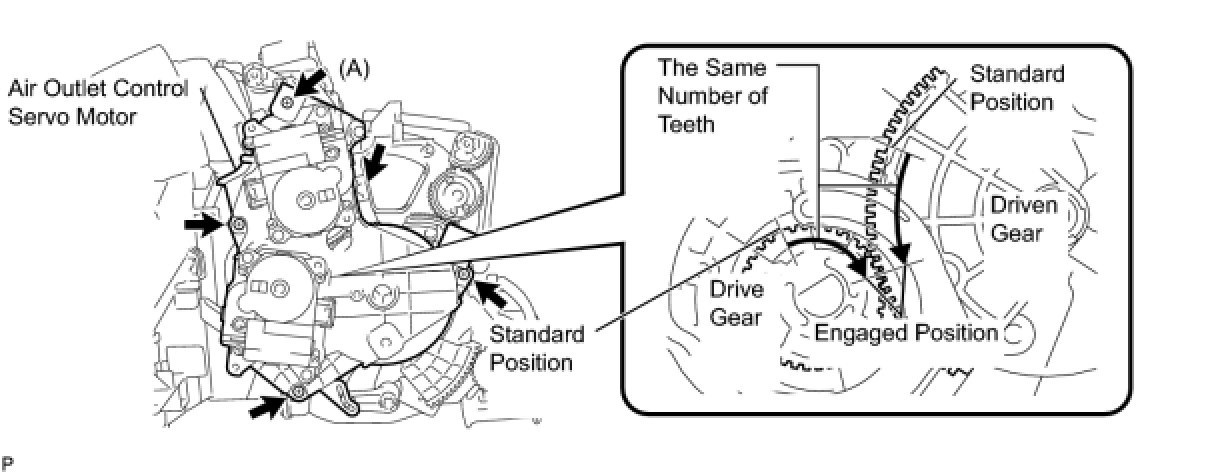 Air Outlet Control Servo Motor

(A)

Standard Position

The Same Number of Teeth

Standard Position

Driven Gear

Drive Gear

Engaged Position

P