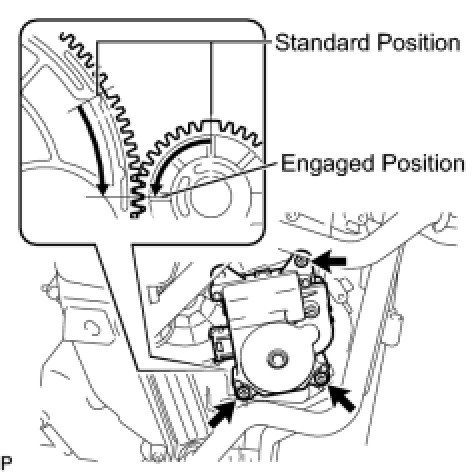 Standard Position
Engaged Position
P