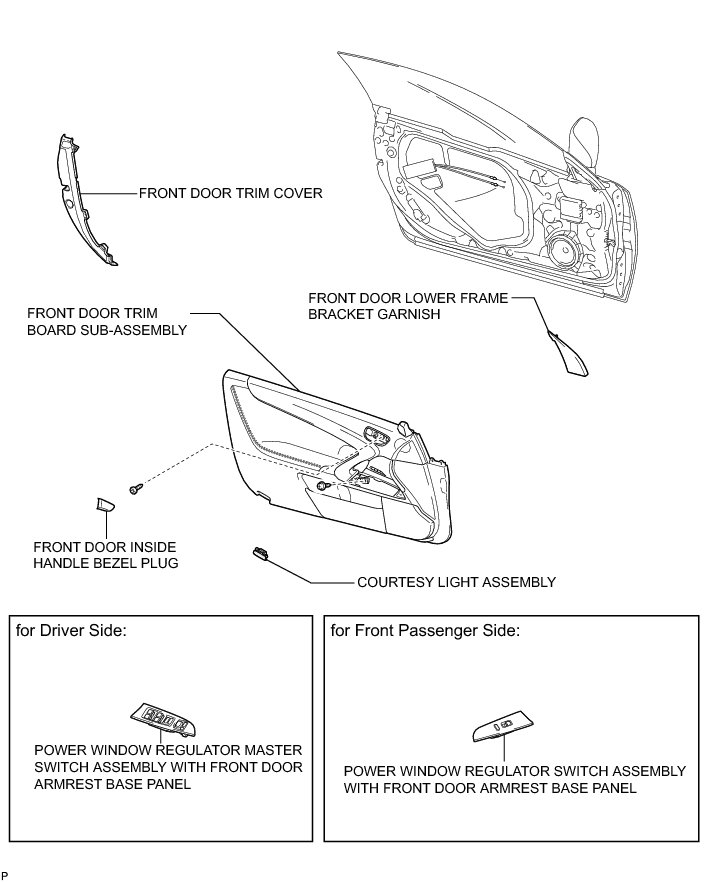 FRONT DOOR TRIM COVER

FRONT DOOR LOWER FRAME BRACKET GARNISH

FRONT DOOR TRIM BOARD SUB-ASSEMBLY

FRONT DOOR INSIDE HANDLE BEZEL PLUG

COURTESY LIGHT ASSEMBLY

for Driver Side:

POWER WINDOW REGULATOR MASTER SWITCH ASSEMBLY WITH FRONT DOOR ARMREST BASE PANEL

for Front Passenger Side:

POWER WINDOW REGULATOR SWITCH ASSEMBLY WITH FRONT DOOR ARMREST BASE PANEL

P