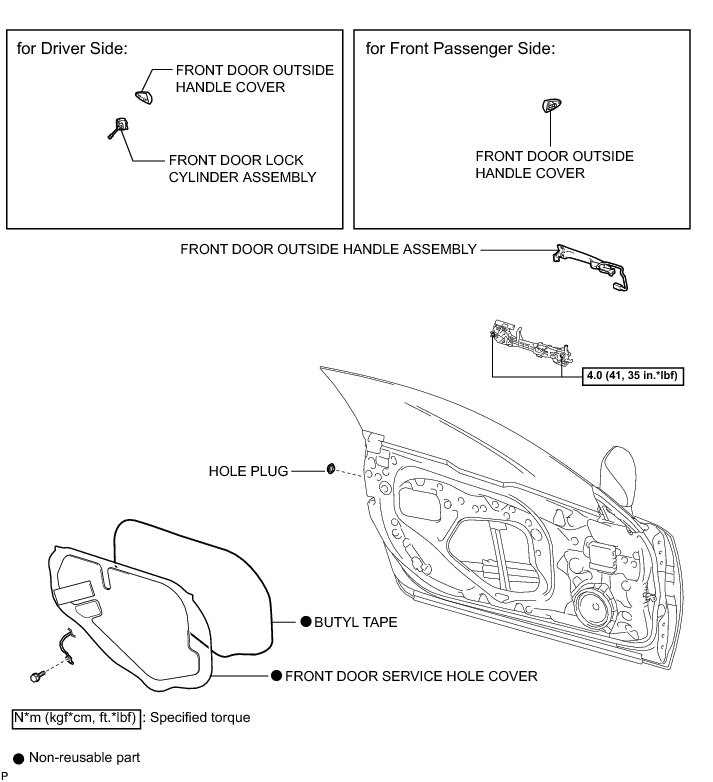 for Driver Side:

FRONT DOOR OUTSIDE HANDLE COVER

FRONT DOOR LOCK CYLINDER ASSEMBLY

for Front Passenger Side:

FRONT DOOR OUTSIDE HANDLE COVER

FRONT DOOR OUTSIDE HANDLE ASSEMBLY

4.0 (41, 35 in.*lbf)

HOLE PLUG

● BUTYL TAPE

● FRONT DOOR SERVICE HOLE COVER

N*m (kgf*cm, ft.*lbf) : Specified torque

● Non-reusable part

P