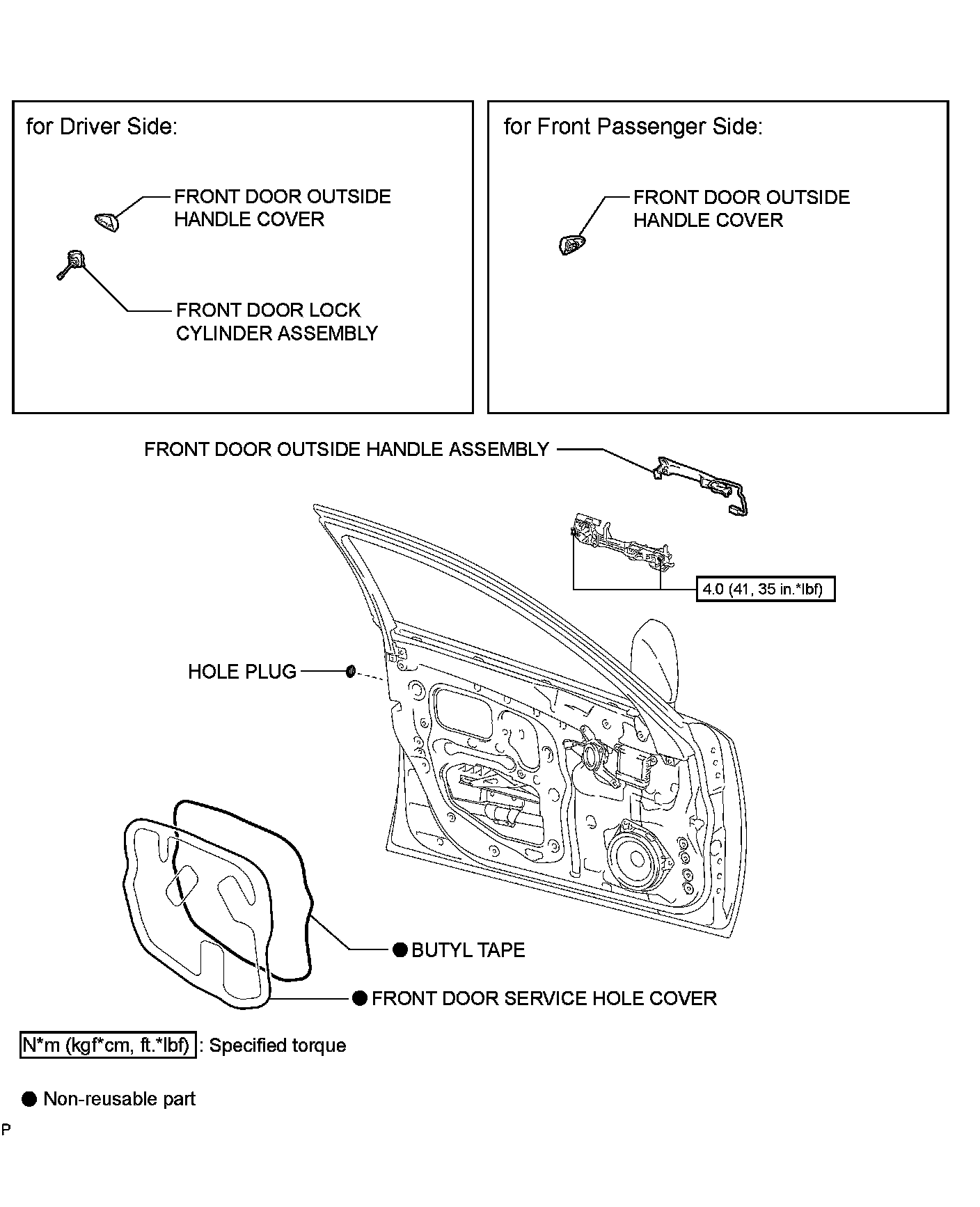 for Driver Side:

FRONT DOOR OUTSIDE HANDLE COVER

FRONT DOOR LOCK CYLINDER ASSEMBLY

for Front Passenger Side:

FRONT DOOR OUTSIDE HANDLE COVER

FRONT DOOR OUTSIDE HANDLE ASSEMBLY

4.0 (41, 35 in.*lbf)

HOLE PLUG

● BUTYL TAPE

● FRONT DOOR SERVICE HOLE COVER

N*m (kgf*cm, ft.*lbf) : Specified torque

● Non-reusable part

P