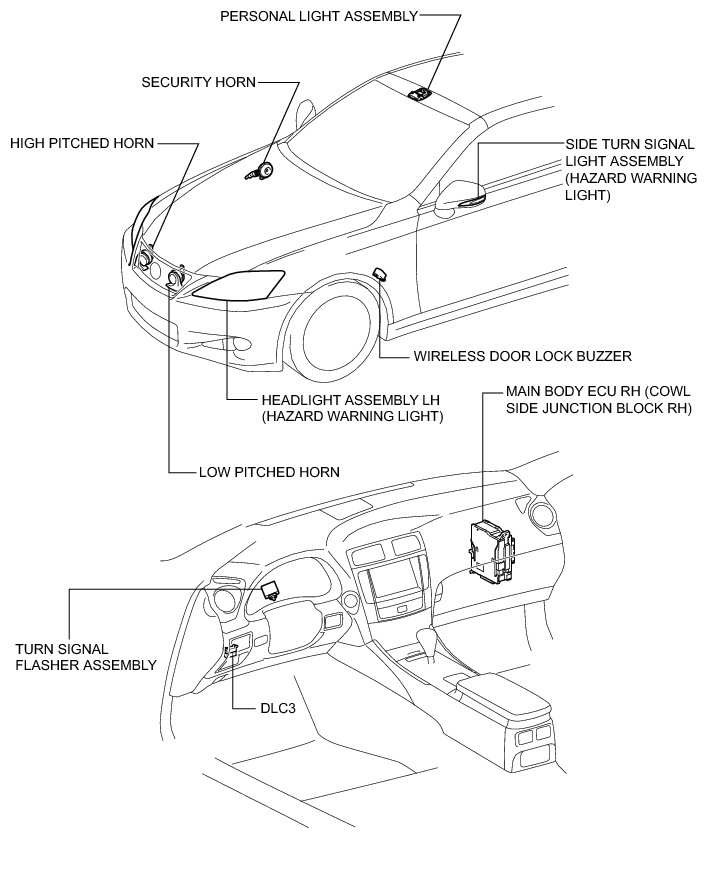 PERSONAL LIGHT ASSEMBLY

SECURITY HORN

HIGH PITCHED HORN

SIDE TURN SIGNAL LIGHT ASSEMBLY (HAZARD WARNING LIGHT)

WIRELESS DOOR LOCK BUZZER

HEADLIGHT ASSEMBLY LH (HAZARD WARNING LIGHT)

MAIN BODY ECU RH (COWL SIDE JUNCTION BLOCK RH)

LOW PITCHED HORN

TURN SIGNAL FLASHER ASSEMBLY

DLC3