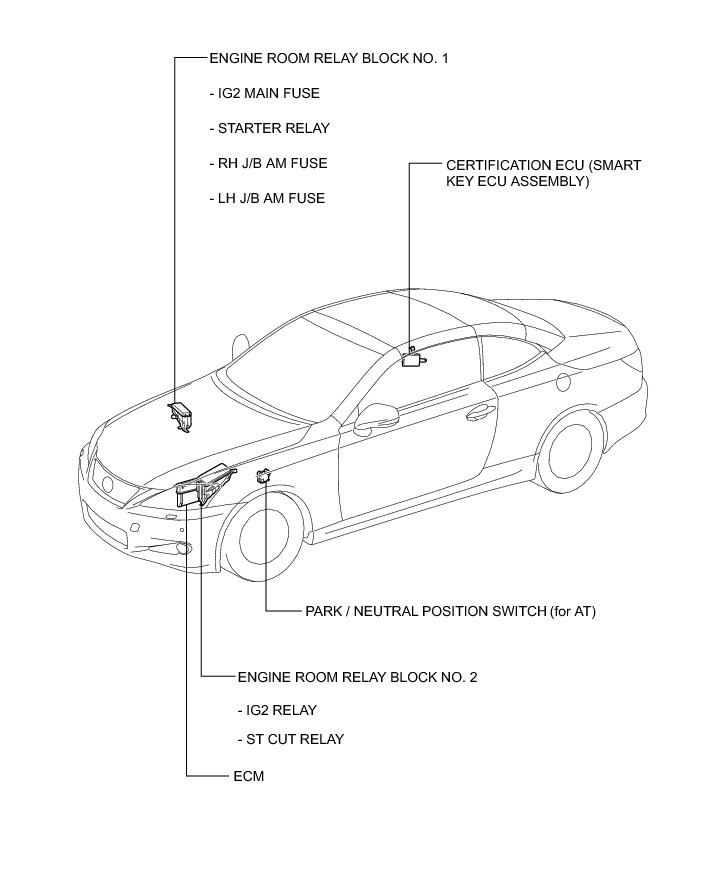 ENGINE ROOM RELAY BLOCK NO. 1

- IG2 MAIN FUSE

- STARTER RELAY

- RH J/B AM FUSE

- LH J/B AM FUSE

CERTIFICATION ECU (SMART KEY ECU ASSEMBLY)

PARK / NEUTRAL POSITION SWITCH (for AT)

ENGINE ROOM RELAY BLOCK NO. 2

- IG2 RELAY

- ST CUT RELAY

ECM