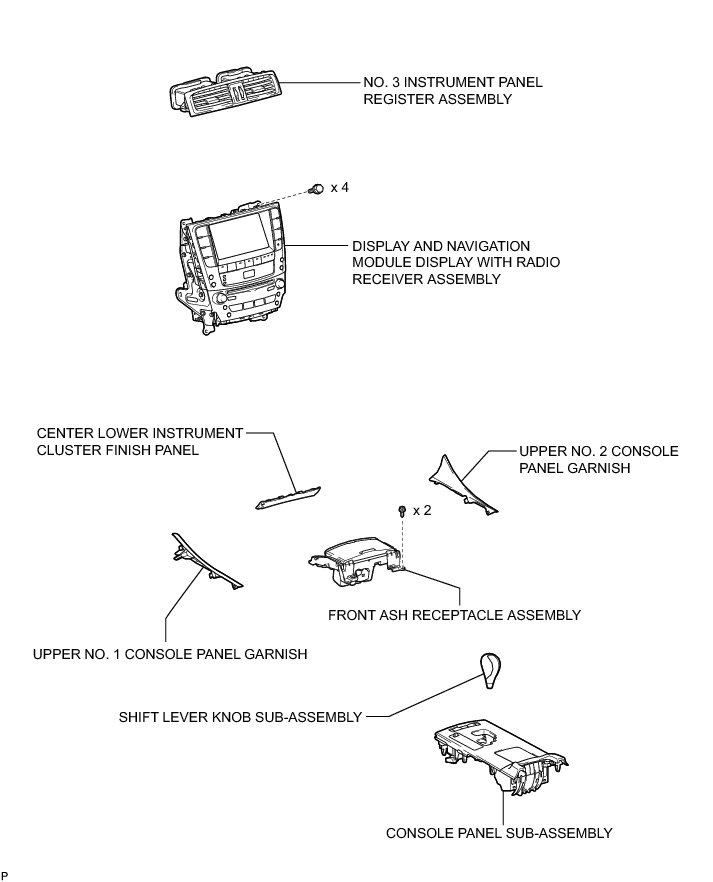 NO. 3 INSTRUMENT PANEL REGISTER ASSEMBLY

x 4

DISPLAY AND NAVIGATION MODULE DISPLAY WITH RADIO RECEIVER ASSEMBLY

CENTER LOWER INSTRUMENT CLUSTER FINISH PANEL

UPPER NO. 2 CONSOLE PANEL GARNISH

x 2

FRONT ASH RECEPTACLE ASSEMBLY

UPPER NO. 1 CONSOLE PANEL GARNISH

SHIFT LEVER KNOB SUB-ASSEMBLY

CONSOLE PANEL SUB-ASSEMBLY

P