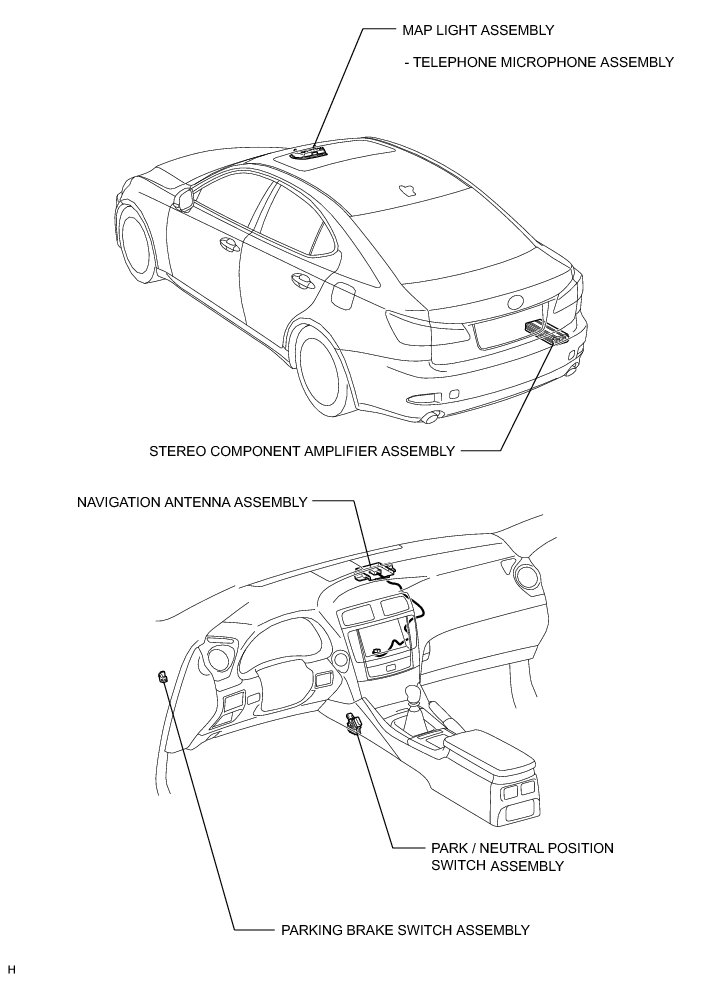 MAP LIGHT ASSEMBLY

- TELEPHONE MICROPHONE ASSEMBLY

STEREO COMPONENT AMPLIFIER ASSEMBLY

NAVIGATION ANTENNA ASSEMBLY

PARK / NEUTRAL POSITION SWITCH ASSEMBLY

PARKING BRAKE SWITCH ASSEMBLY

H