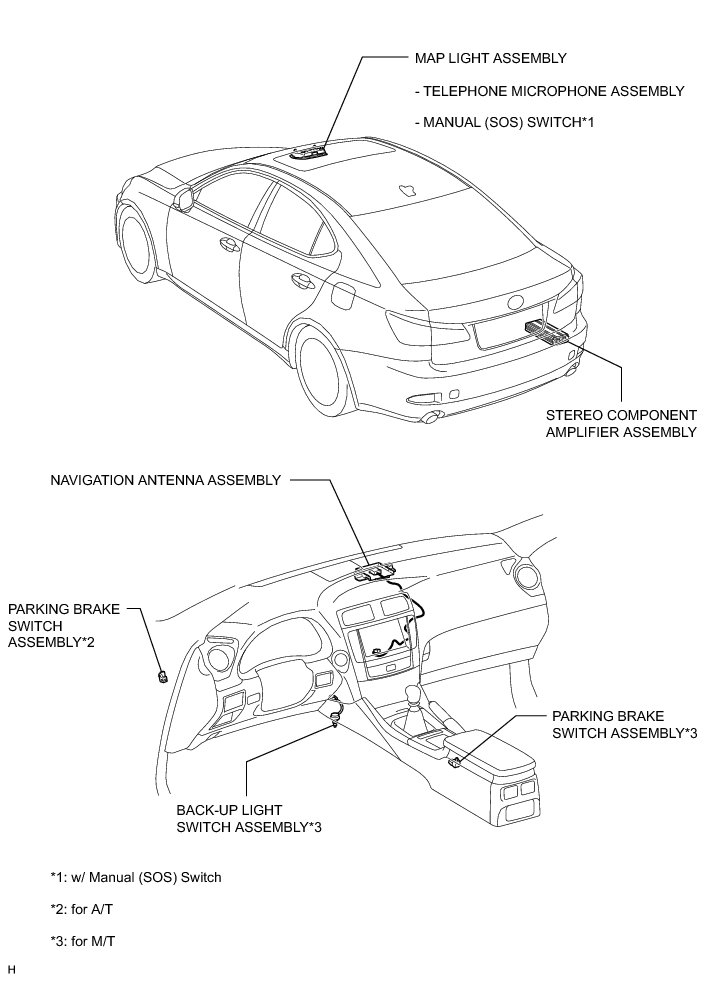 MAP LIGHT ASSEMBLY

- TELEPHONE MICROPHONE ASSEMBLY

- MANUAL (SOS) SWITCH*1

STEREO COMPONENT AMPLIFIER ASSEMBLY

NAVIGATION ANTENNA ASSEMBLY

PARKING BRAKE SWITCH ASSEMBLY*2

PARKING BRAKE SWITCH ASSEMBLY*3

BACK-UP LIGHT SWITCH ASSEMBLY*3

*1: w/ Manual (SOS) Switch

*2: for A/T

*3: for M/T

H