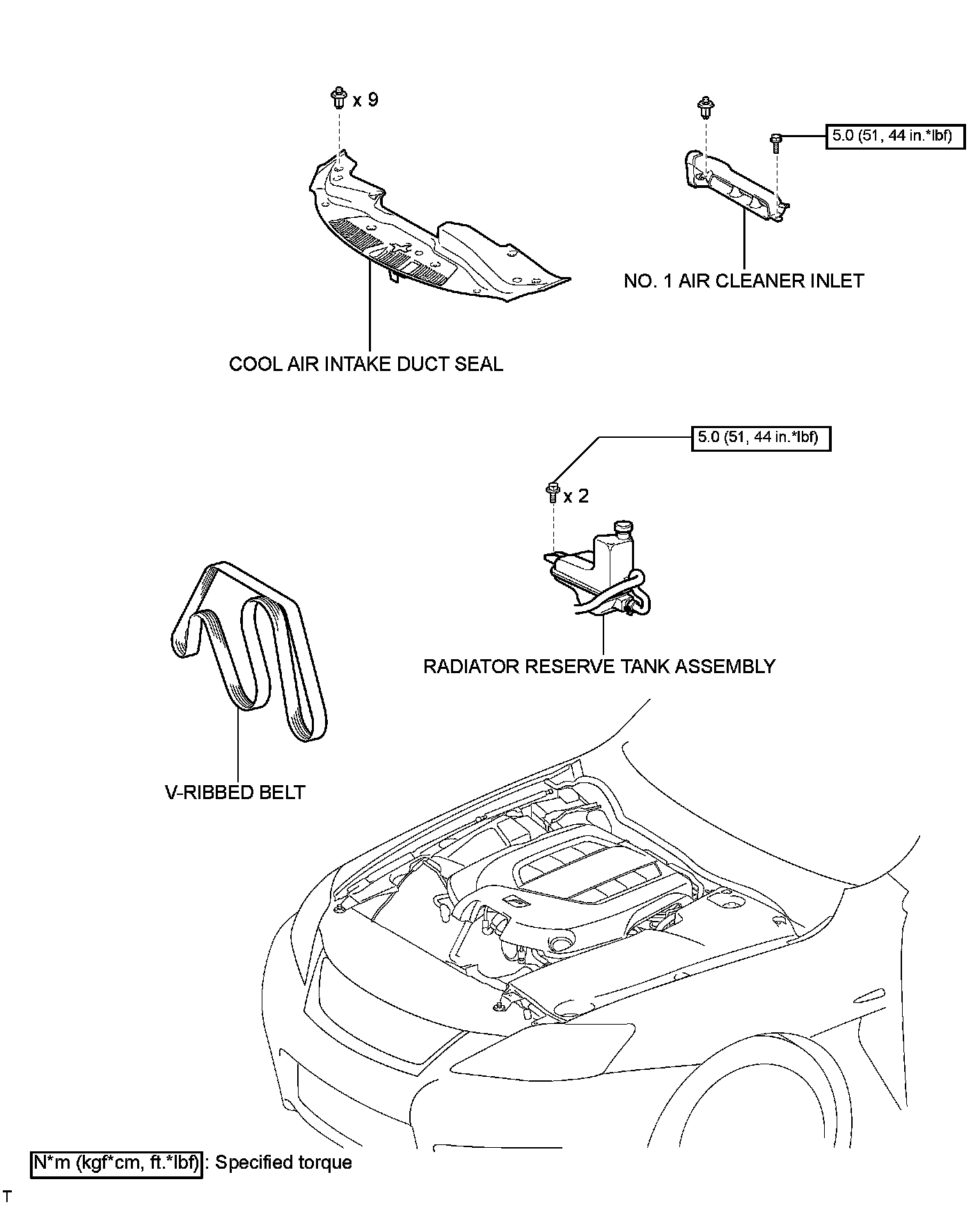 x 9

5.0 (51, 44 in.*lbf)

NO. 1 AIR CLEANER INLET

COOL AIR INTAKE DUCT SEAL

5.0 (51, 44 in.*lbf)

x 2

RADIATOR RESERVE TANK ASSEMBLY

V-RIBBED BELT

N*m (kgf*cm, ft.*lbf) : Specified torque

T