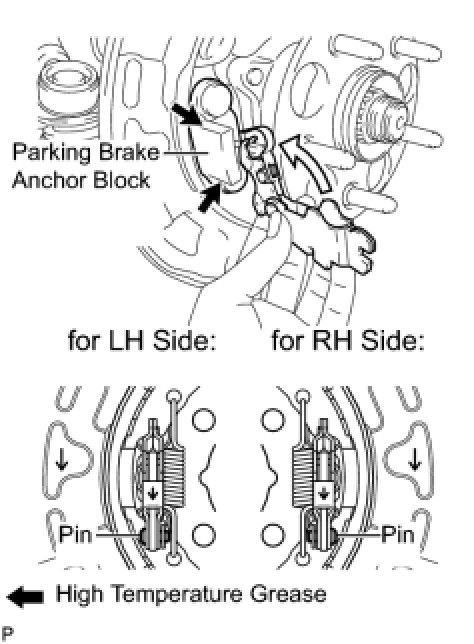 Parking Brake Anchor Block

for LH Side:

for RH Side:

Pin

Pin

High Temperature Grease

P