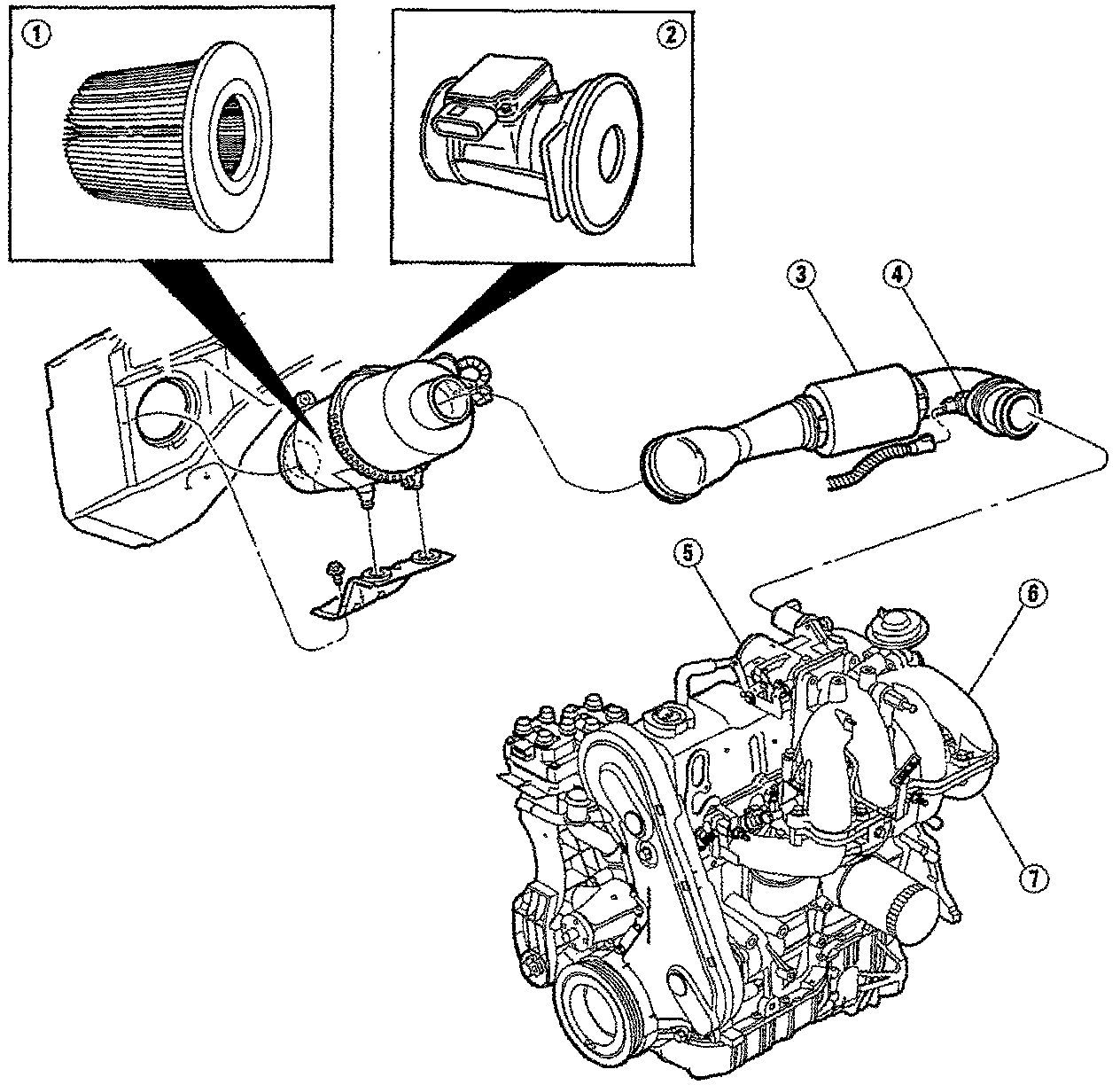 1
2
3
4
5
6
7