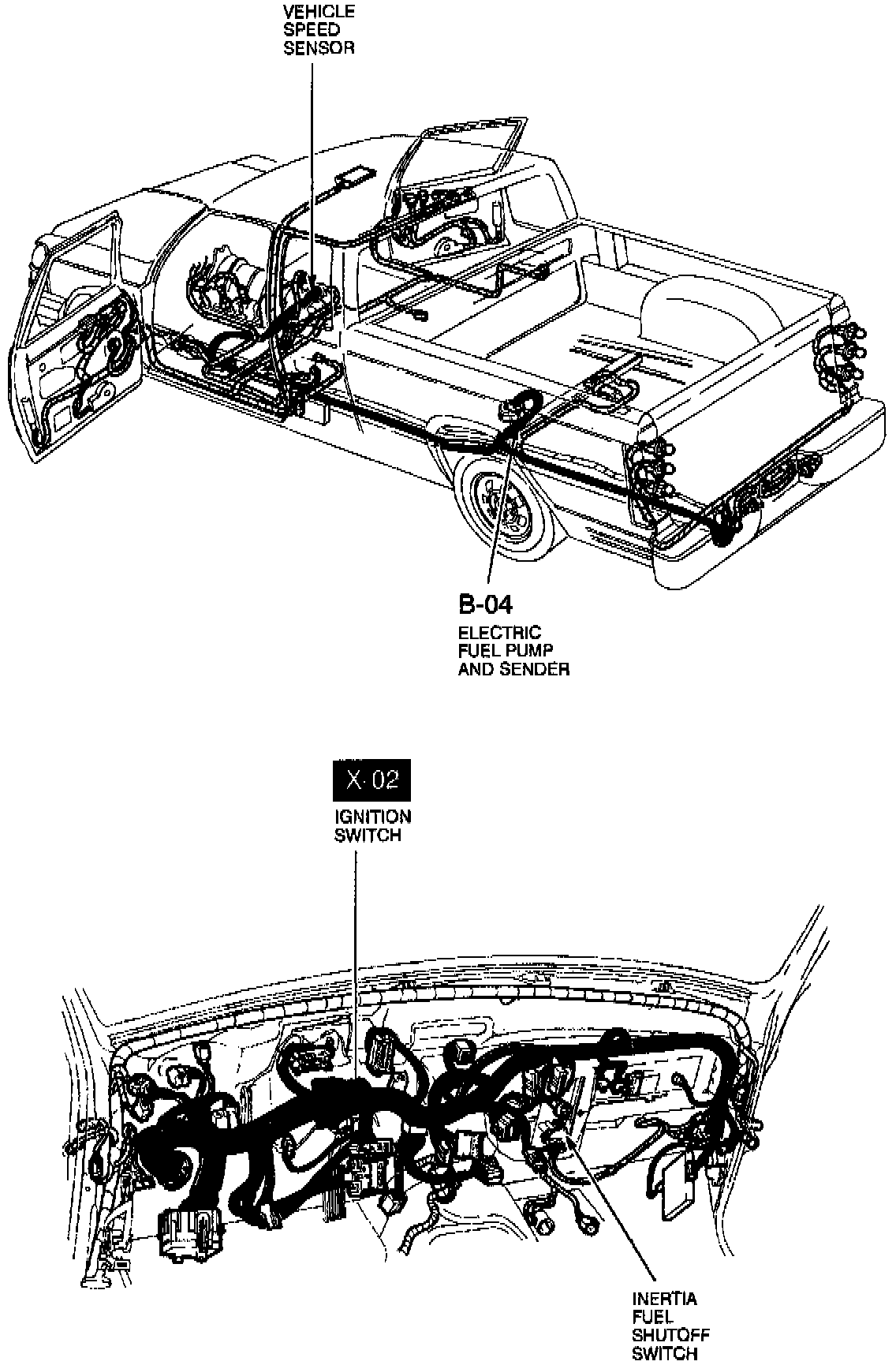 VEHICLE
SPEED
SENSOR

B-04
ELECTRIC
FUEL PUMP
AND SENDER

X-02
IGNITION
SWITCH

INERTIA
FUEL
SHUTOFF
SWITCH