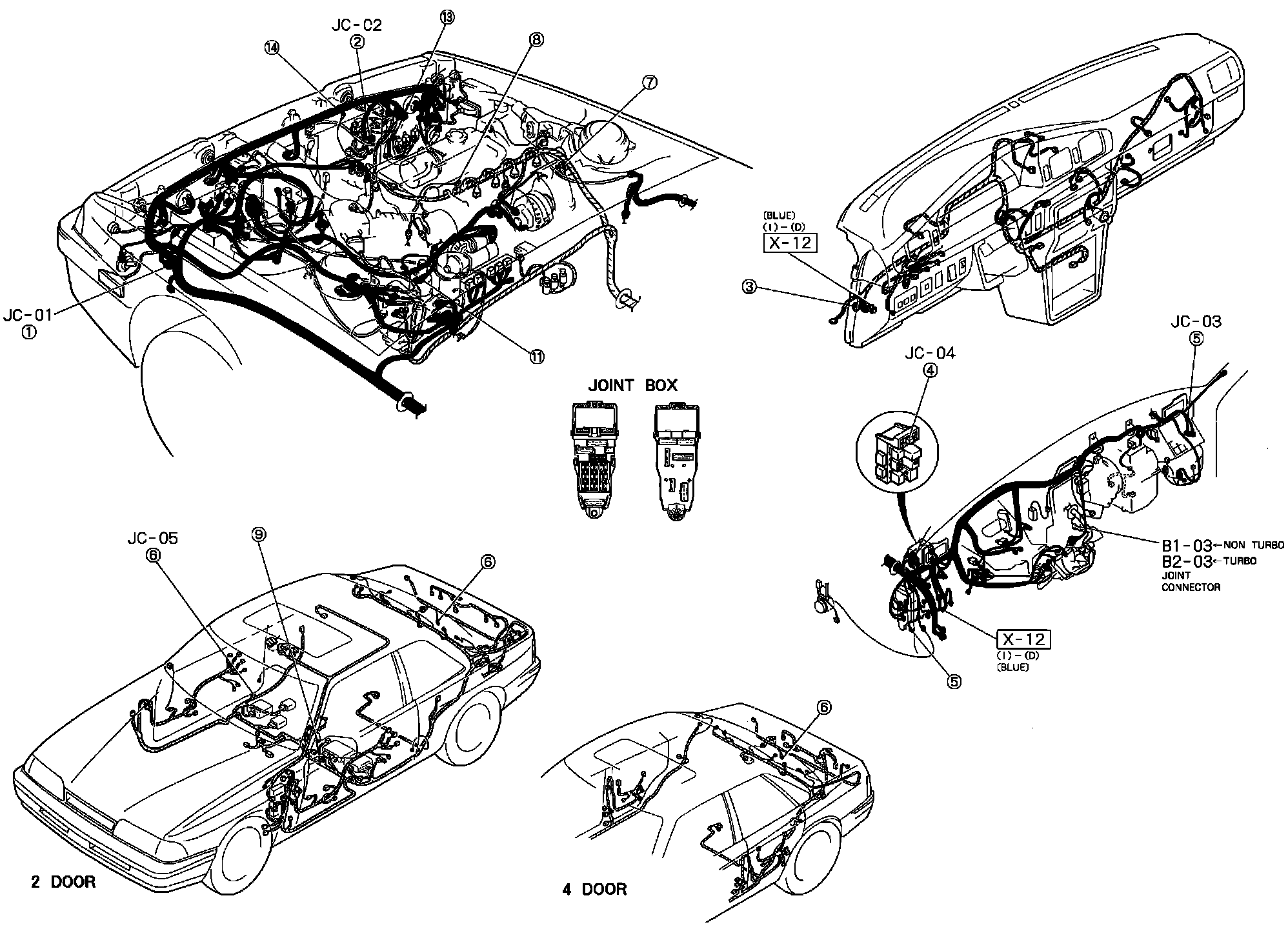 JC-02
②
⑬
⑭
⑧
⑦
JC-01
①
⑪
(BLUE)
(I)-(D)
X-12
③
JC-03
⑤
JC-04
④
JOINT BOX
B1-03←NON TURBO
B2-03←TURBO
JOINT
CONNECTOR
X-12
(I)-(D)
(BLUE)
⑤
JC-05
⑥
⑨
⑥
⑥
2 DOOR
4 DOOR