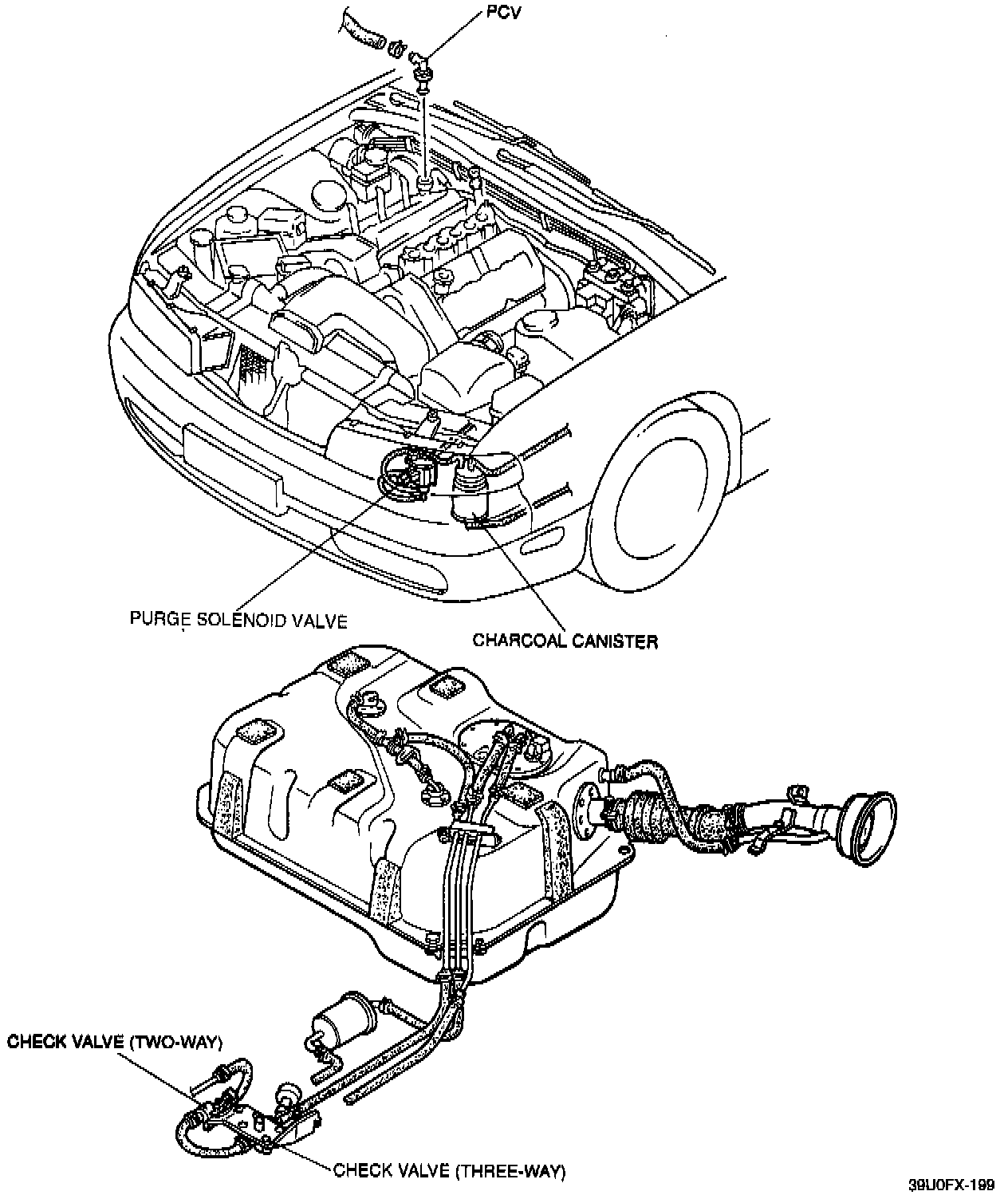 PCV

PURGE SOLENOID VALVE

CHARCOAL CANISTER

CHECK VALVE (TWO-WAY)

CHECK VALVE (THREE-WAY)

39U0FX-199