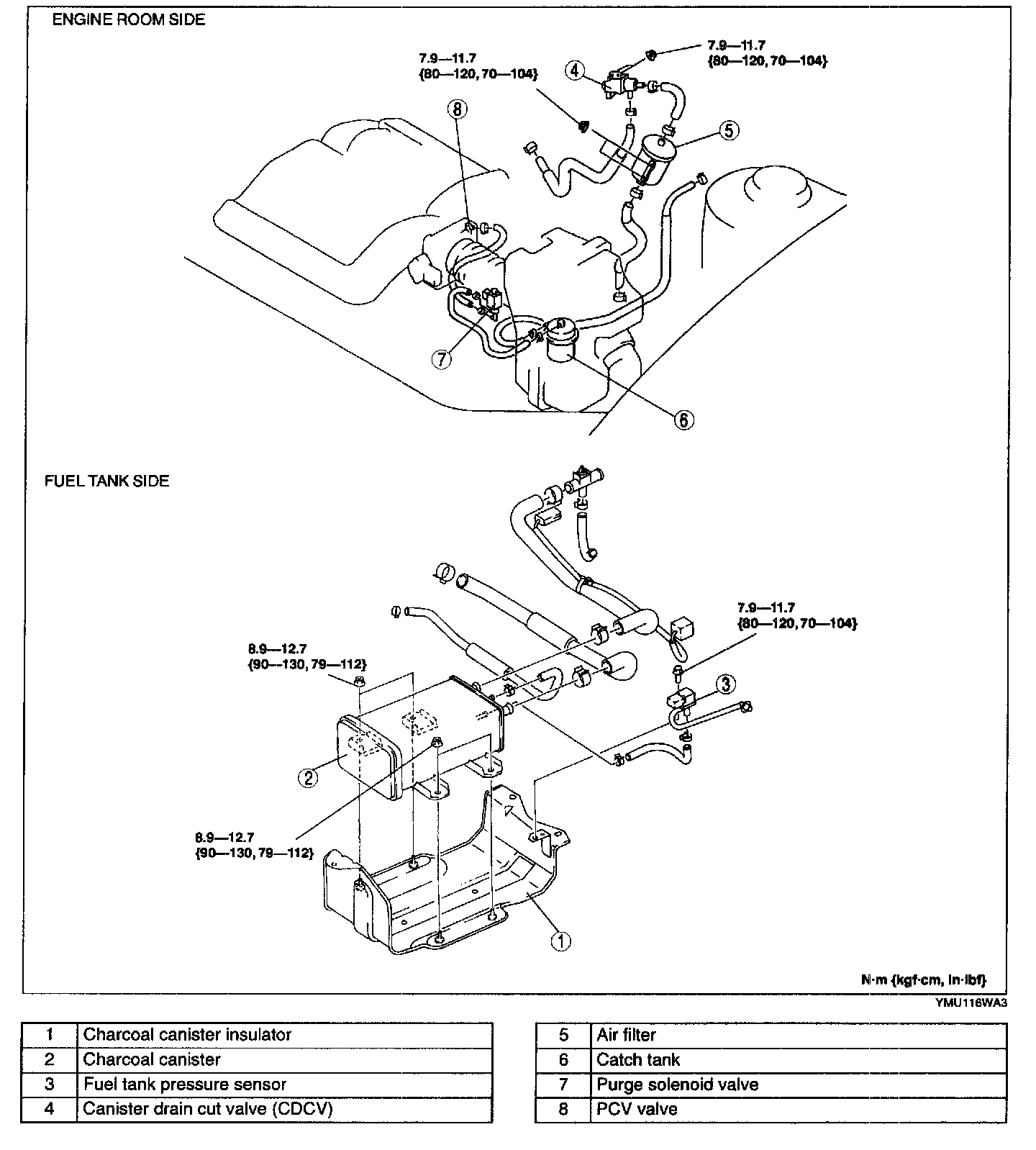 ENGINE ROOM SIDE

7.9—11.7
{80—120, 70—104}

7.9—11.7
{80—120, 70—104}

4

8

5

7

6

FUEL TANK SIDE

7.9—11.7
{80—120, 70—104}

8.9—12.7
{90—130, 79—112}

3

2

8.9—12.7
{90—130, 79—112}

1

N·m {kgf·cm, in·lbf}

YMU116WA3

| 1 | Charcoal canister insulator |
|---|---|
| 2 | Charcoal canister |
| 3 | Fuel tank pressure sensor |
| 4 | Canister drain cut valve (CDCV) |

| 5 | Air filter |
|---|---|
| 6 | Catch tank |
| 7 | Purge solenoid valve |
| 8 | PCV valve |