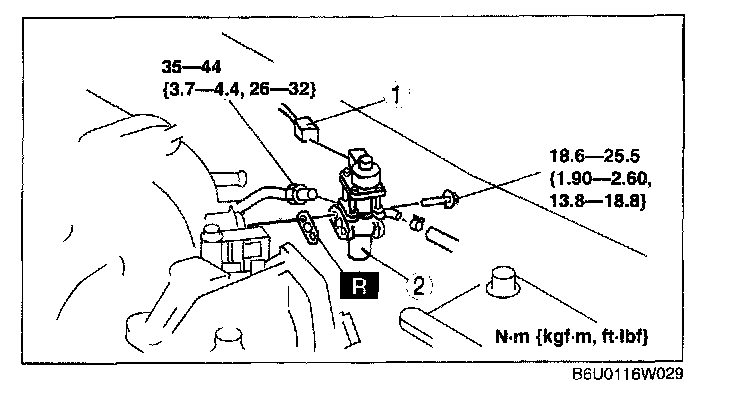 35—44
{3.7—4.4, 26—32}

1

18.6—25.5
{1.90—2.60,
13.8—18.8}

R

2

N·m {kgf·m, ft·lbf}

B6U0116W029