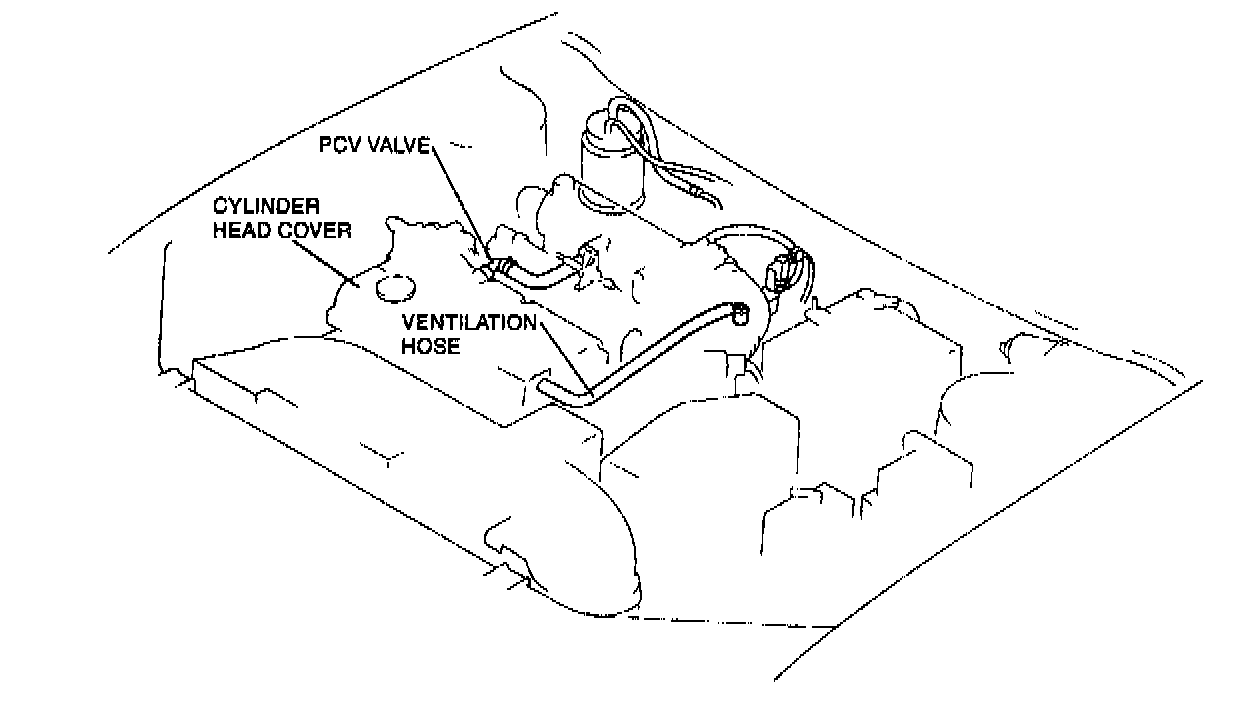 PCV VALVE

CYLINDER HEAD COVER

VENTILATION HOSE