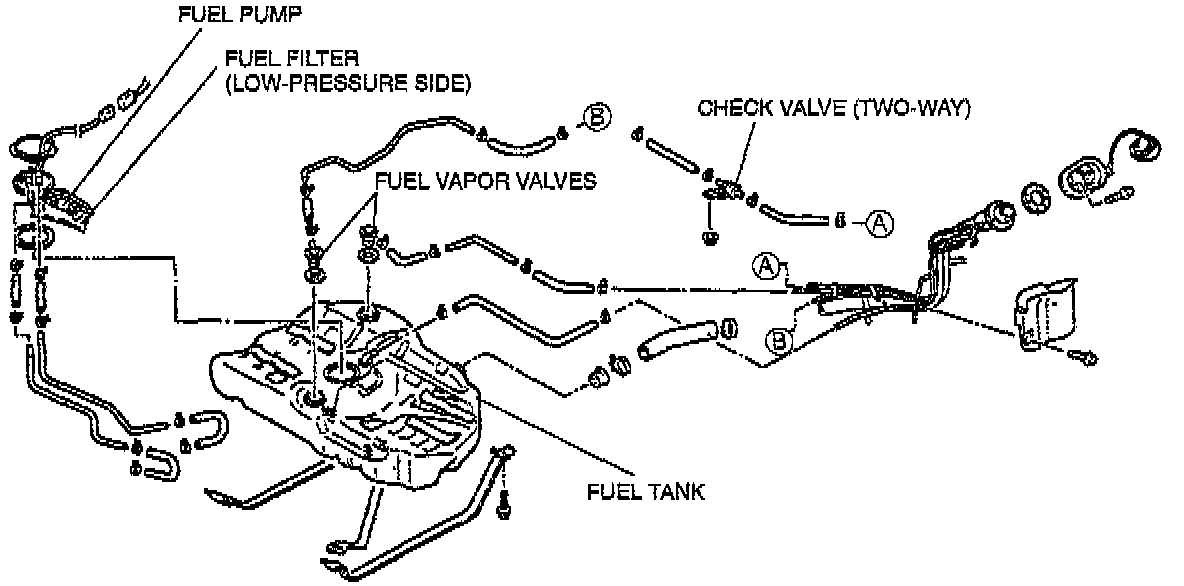 FUEL PUMP
FUEL FILTER (LOW-PRESSURE SIDE)
B
CHECK VALVE (TWO-WAY)
FUEL VAPOR VALVES
A
A
B
FUEL TANK