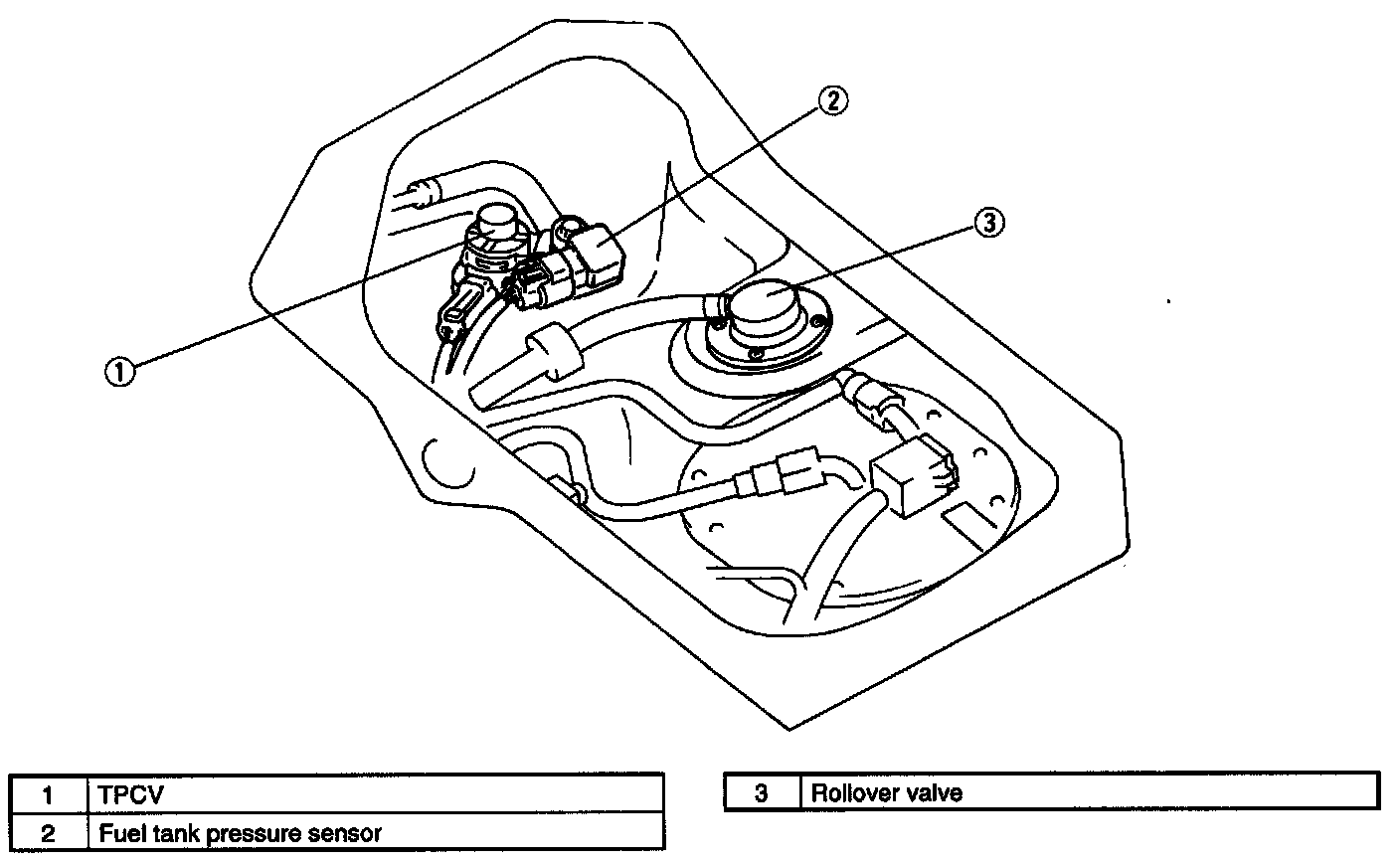 ②
③
①

| 1 | TPCV |
|---|---|
| 2 | Fuel tank pressure sensor |

| 3 | Rollover valve |
|---|---|