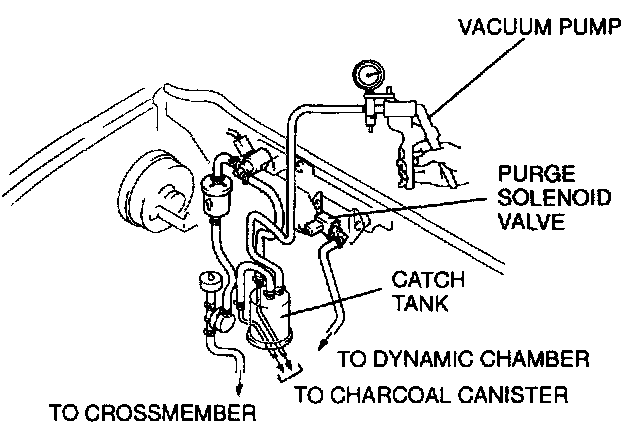 VACUUM PUMP

PURGE SOLENOID VALVE

CATCH TANK

TO DYNAMIC CHAMBER

TO CHARCOAL CANISTER

TO CROSSMEMBER