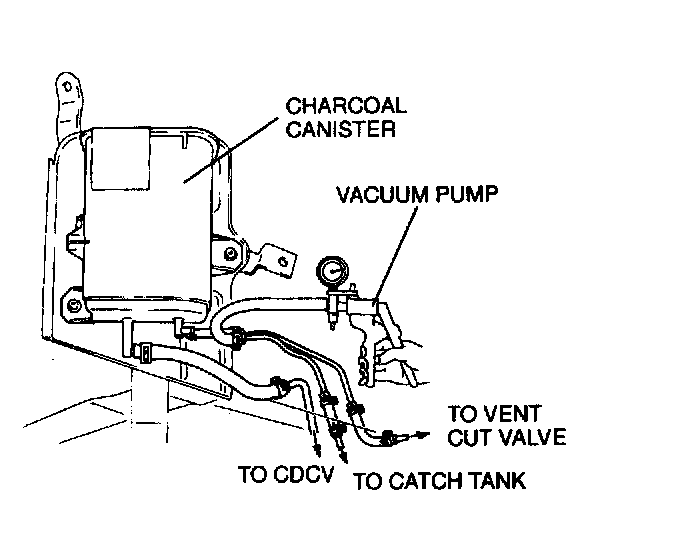 CHARCOAL CANISTER

VACUUM PUMP

TO VENT CUT VALVE

TO CDCV

TO CATCH TANK