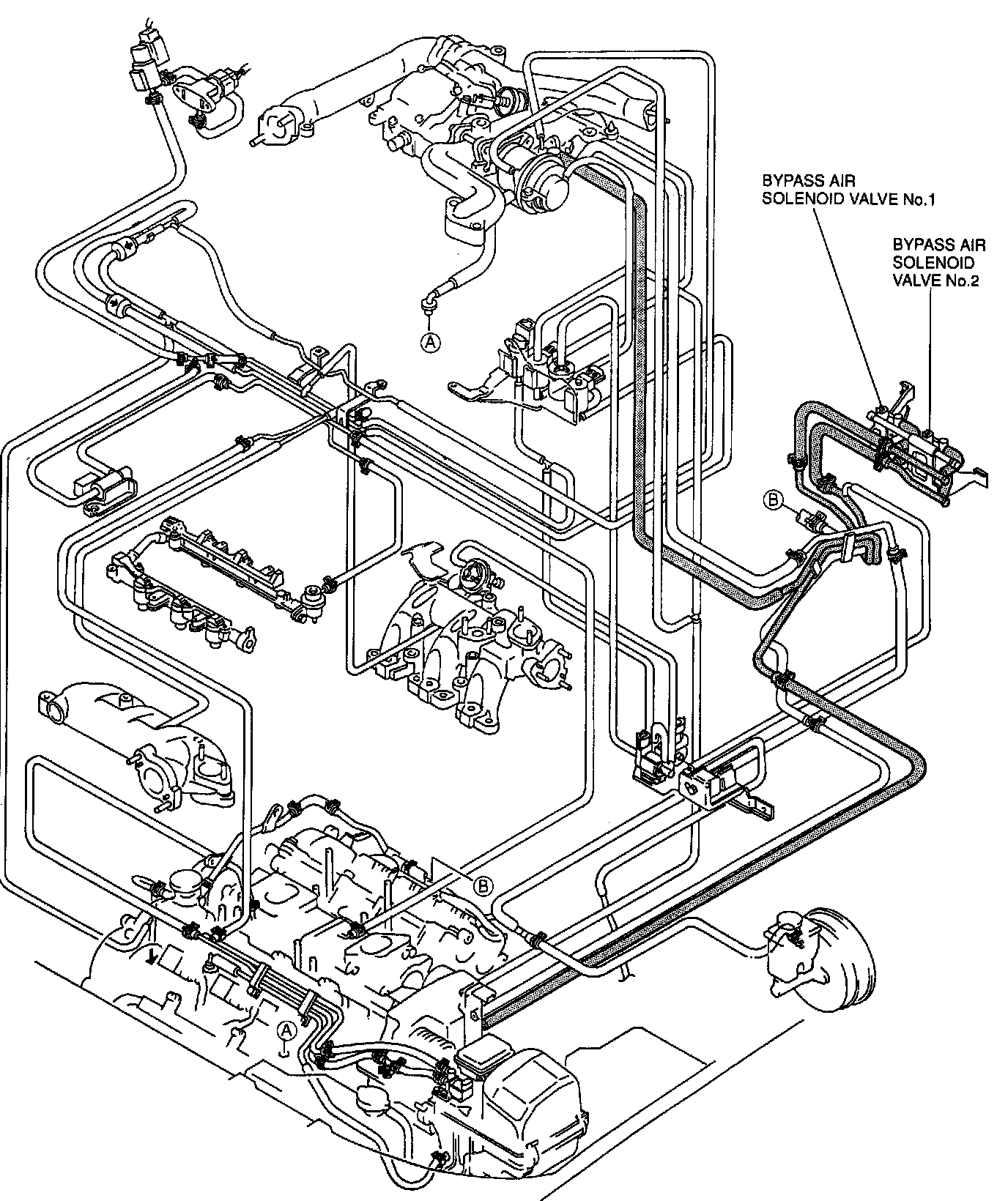 BYPASS AIR
SOLENOID VALVE No.1

BYPASS AIR
SOLENOID
VALVE No.2

A

B

B

A