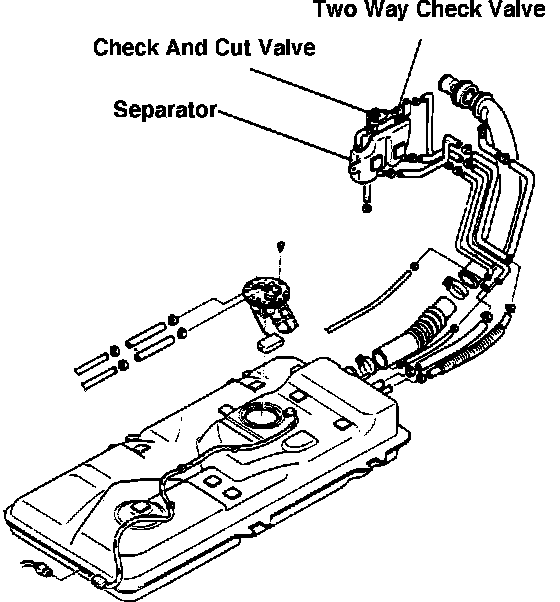 Two Way Check Valve
Check And Cut Valve
Separator